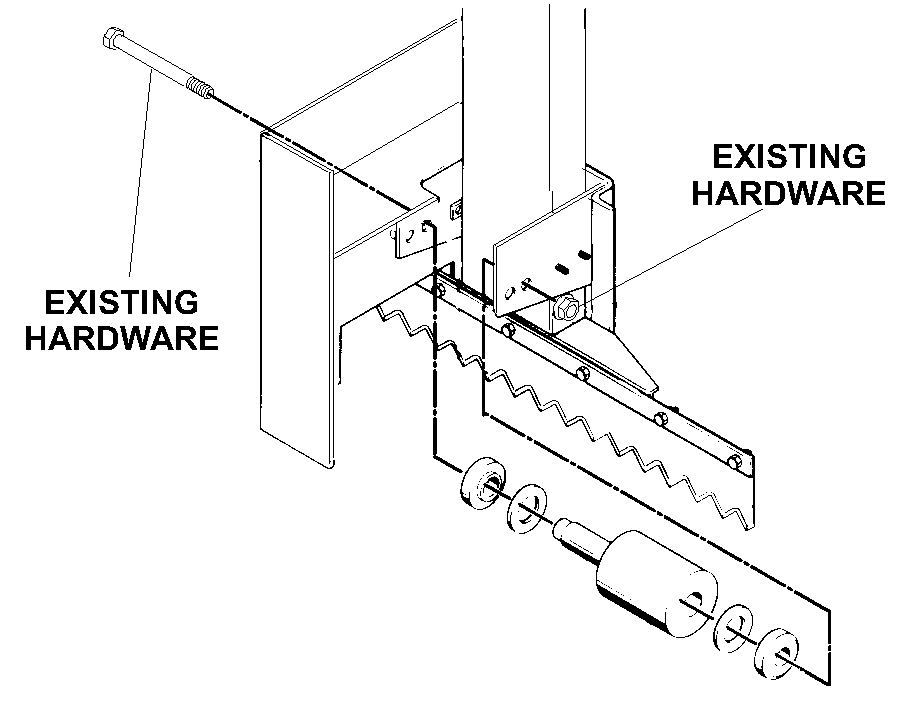 EXISTING HARDWARE

EXISTING HARDWARE