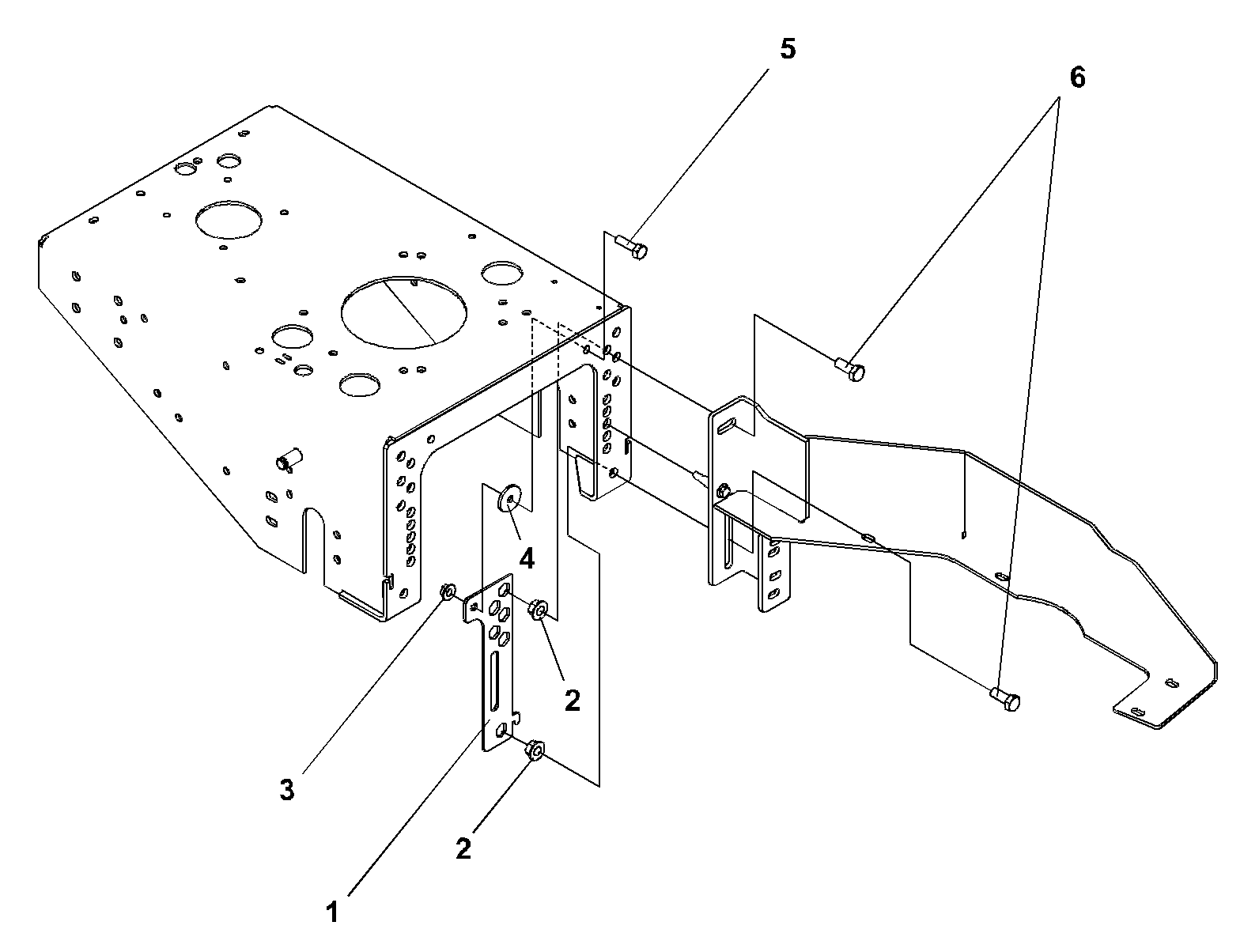 5
6
4
2
3
2
1