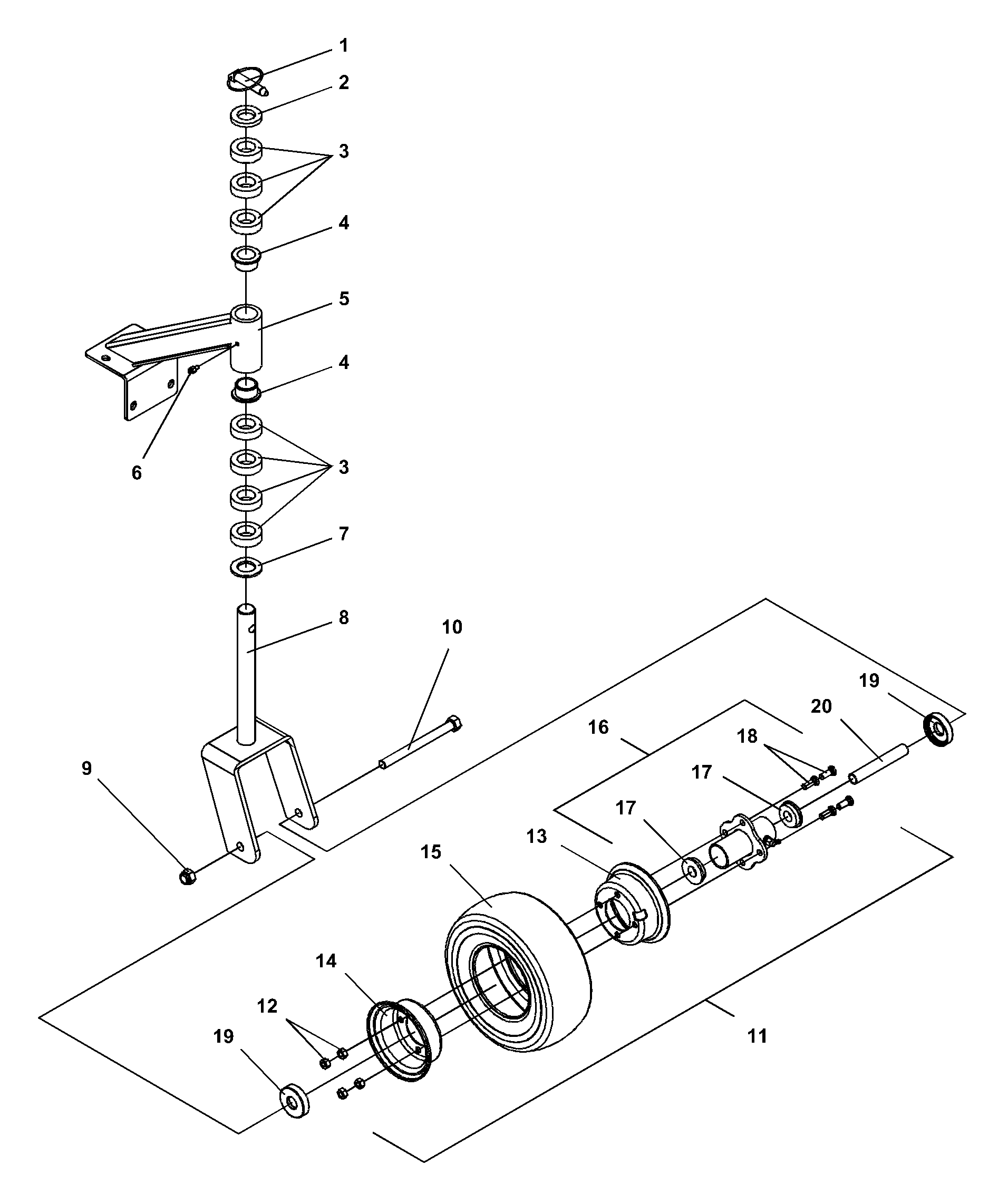 1
2
3
4
5
4
6
3
7
8
10
9
19
20
16
18
17
17
13
15
14
12
19
11