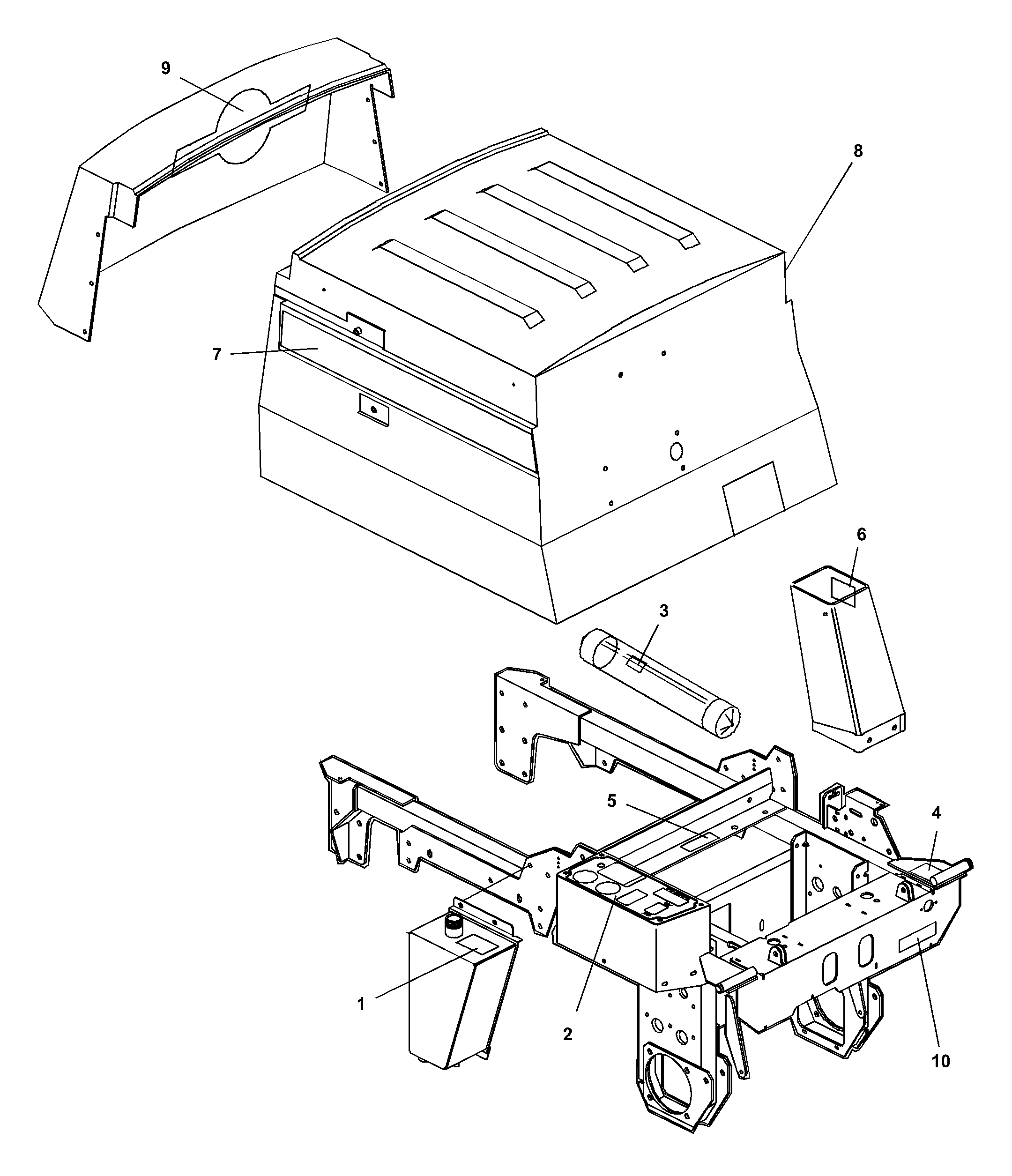 9
8
7
6
3
5
4
1
2
10