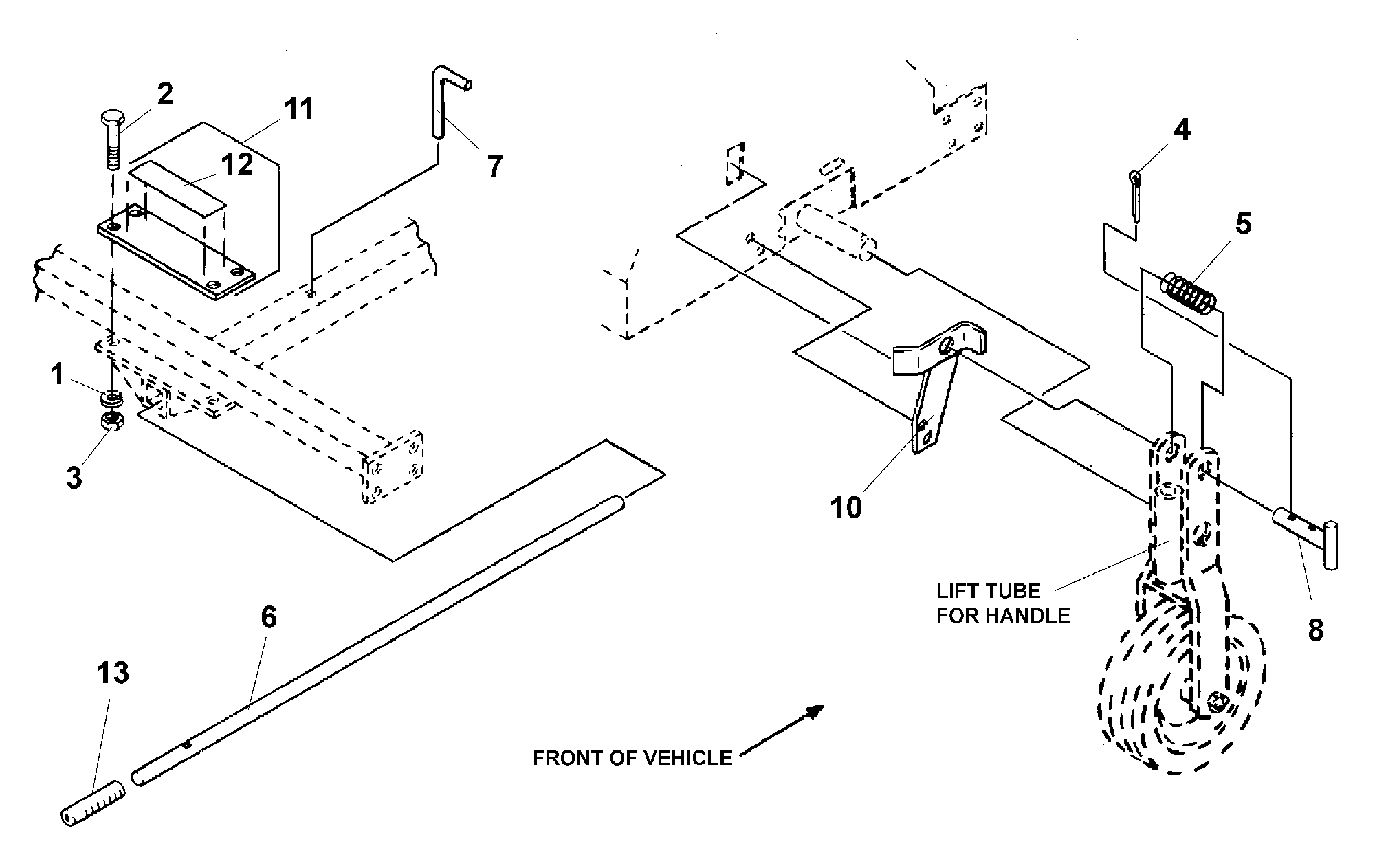 2
11
12
7
4
5
1
3
10
LIFT TUBE FOR HANDLE
8
6
13
FRONT OF VEHICLE