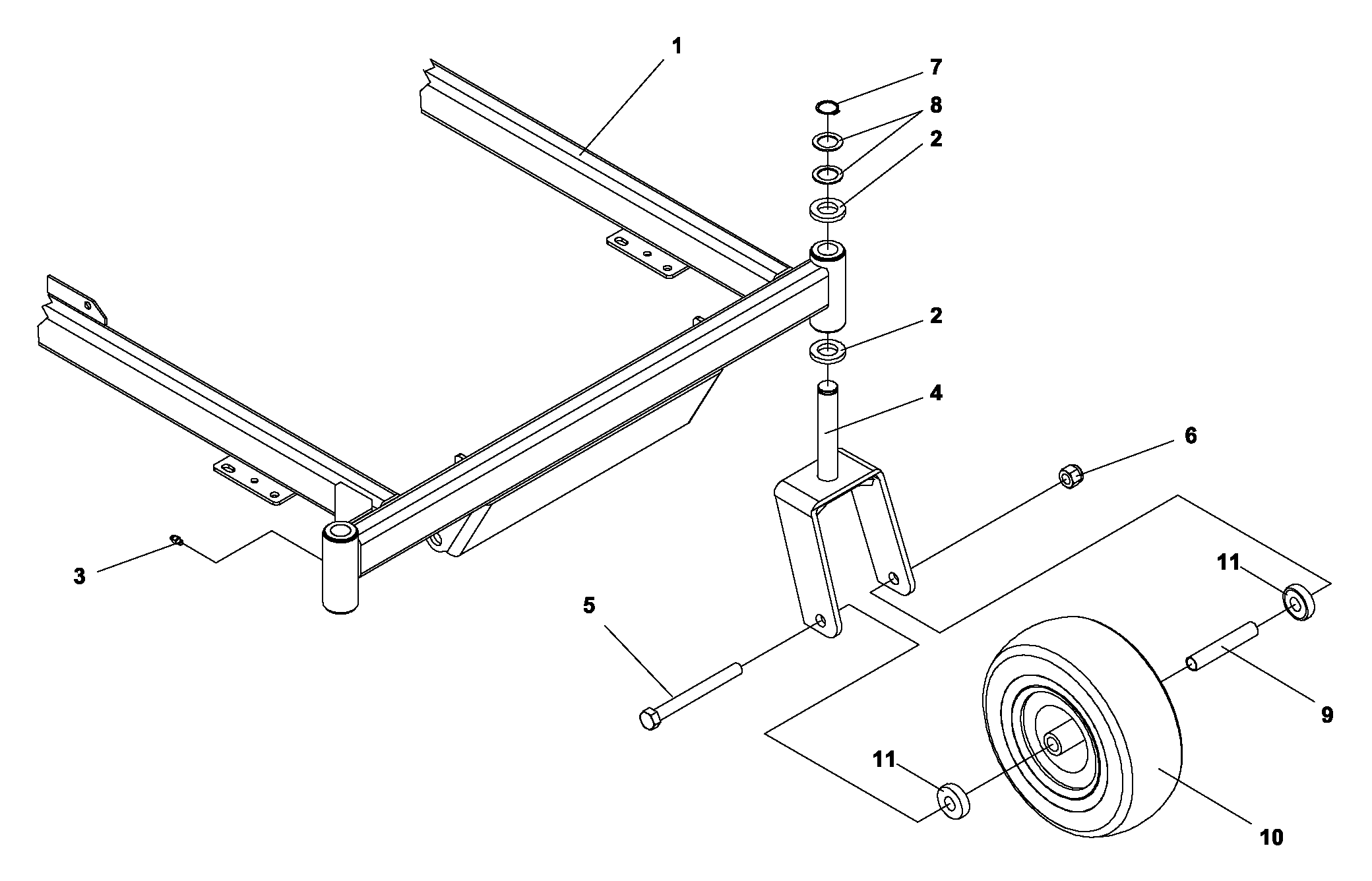 1
7
8
2
2
4
6
3
5
11
9
11
10