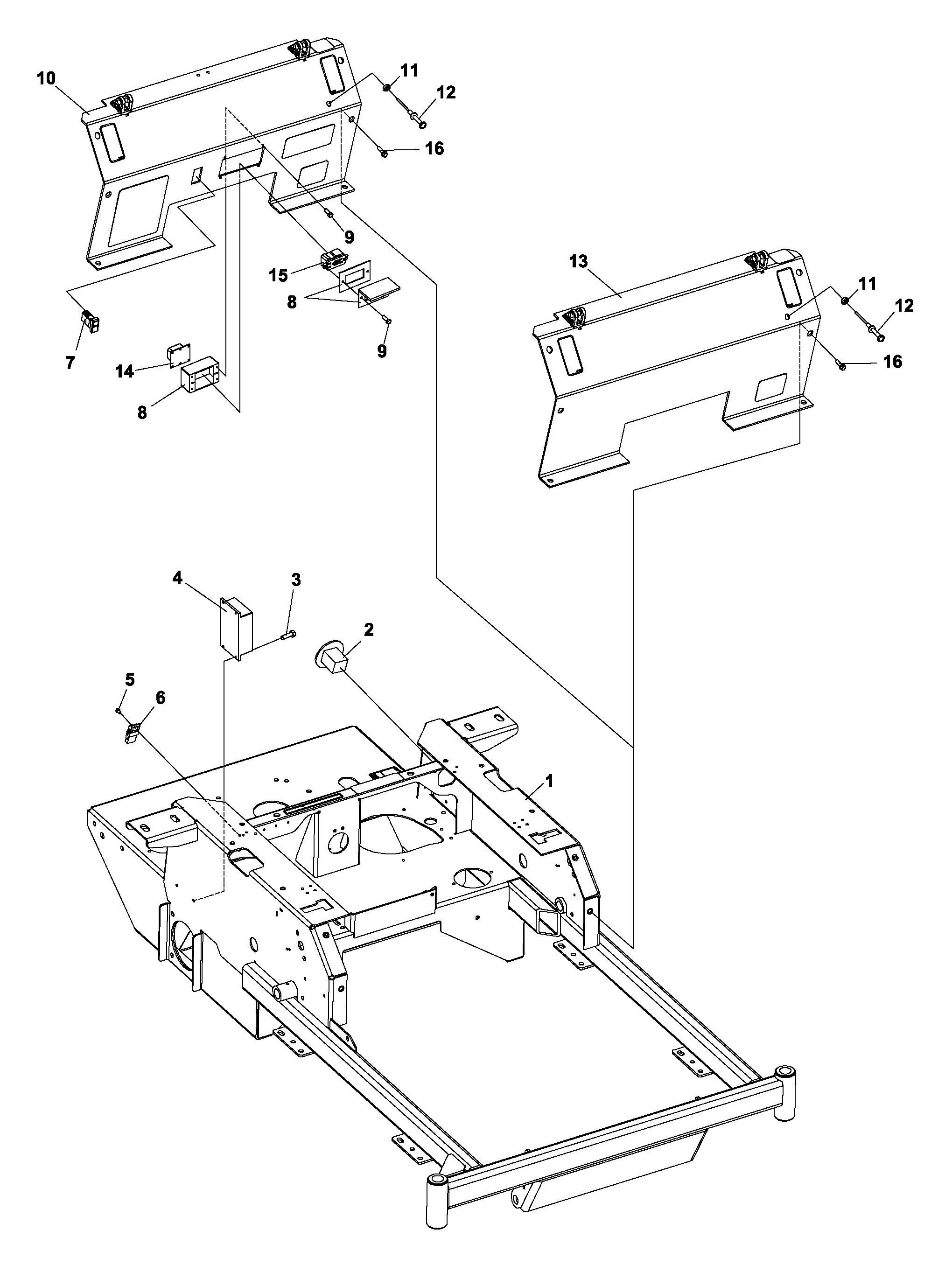 10
11
12
16
9
15
8
9
7
14
8
13
11
12
16
4
3
2
5
6
1