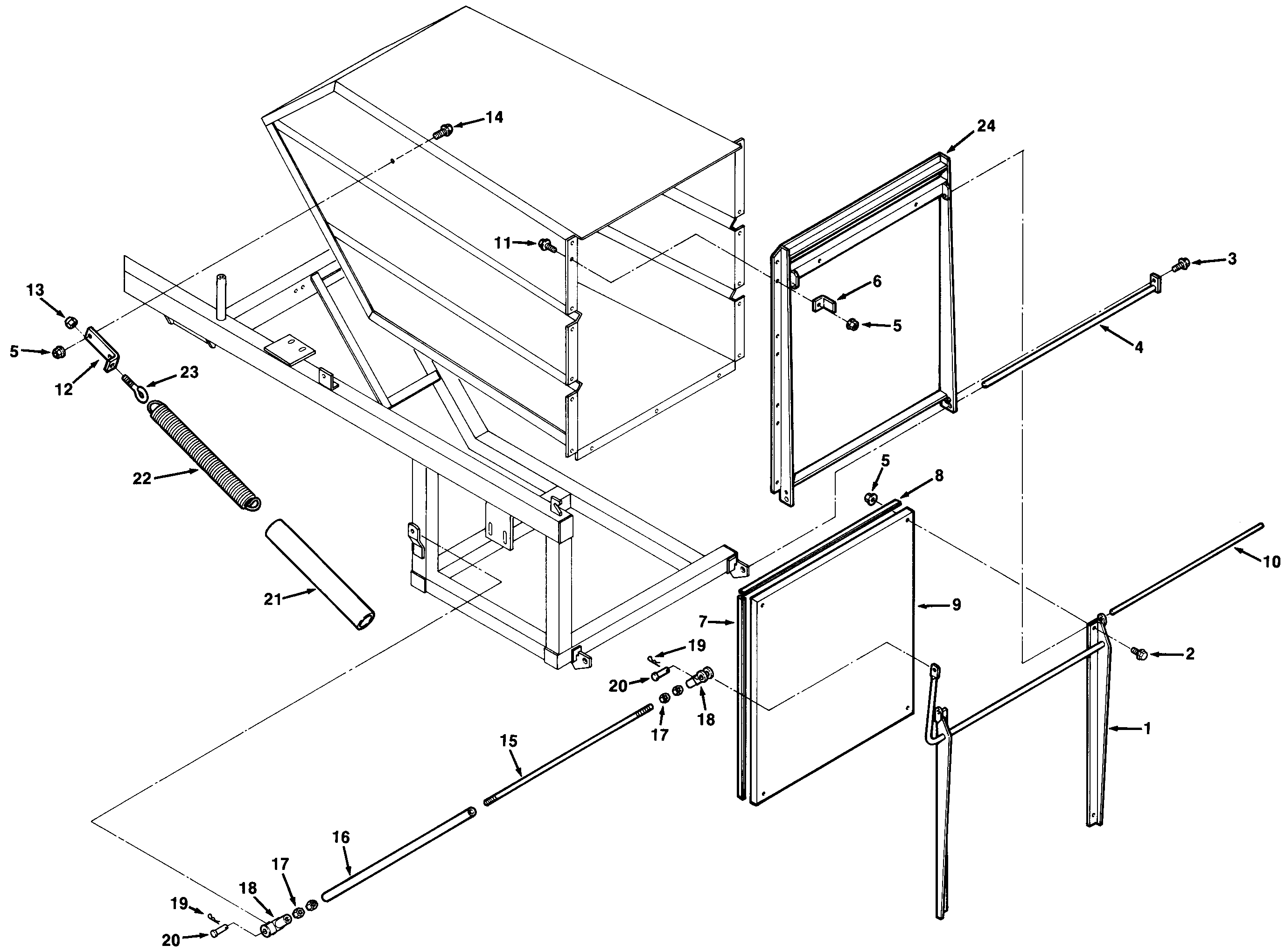 14
24
11
3
13
6
5
5
4
12
23
22
5
8
10
21
9
7
19
2
20
18
17
1
15
16
17
18
19
20