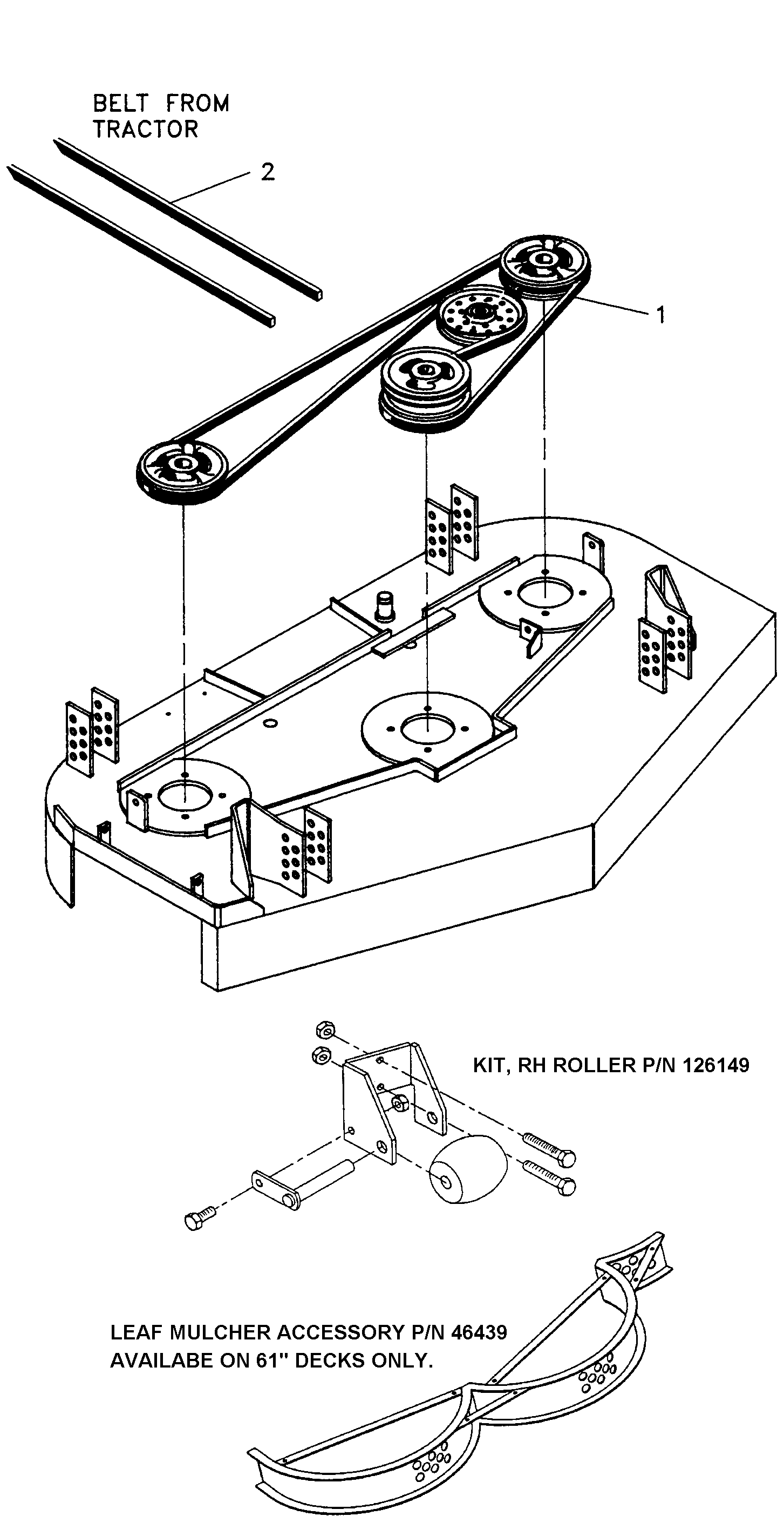 BELT FROM TRACTOR

2

1

KIT, RH ROLLER P/N 126149

LEAF MULCHER ACCESSORY P/N 46439
AVAILABE ON 61" DECKS ONLY.