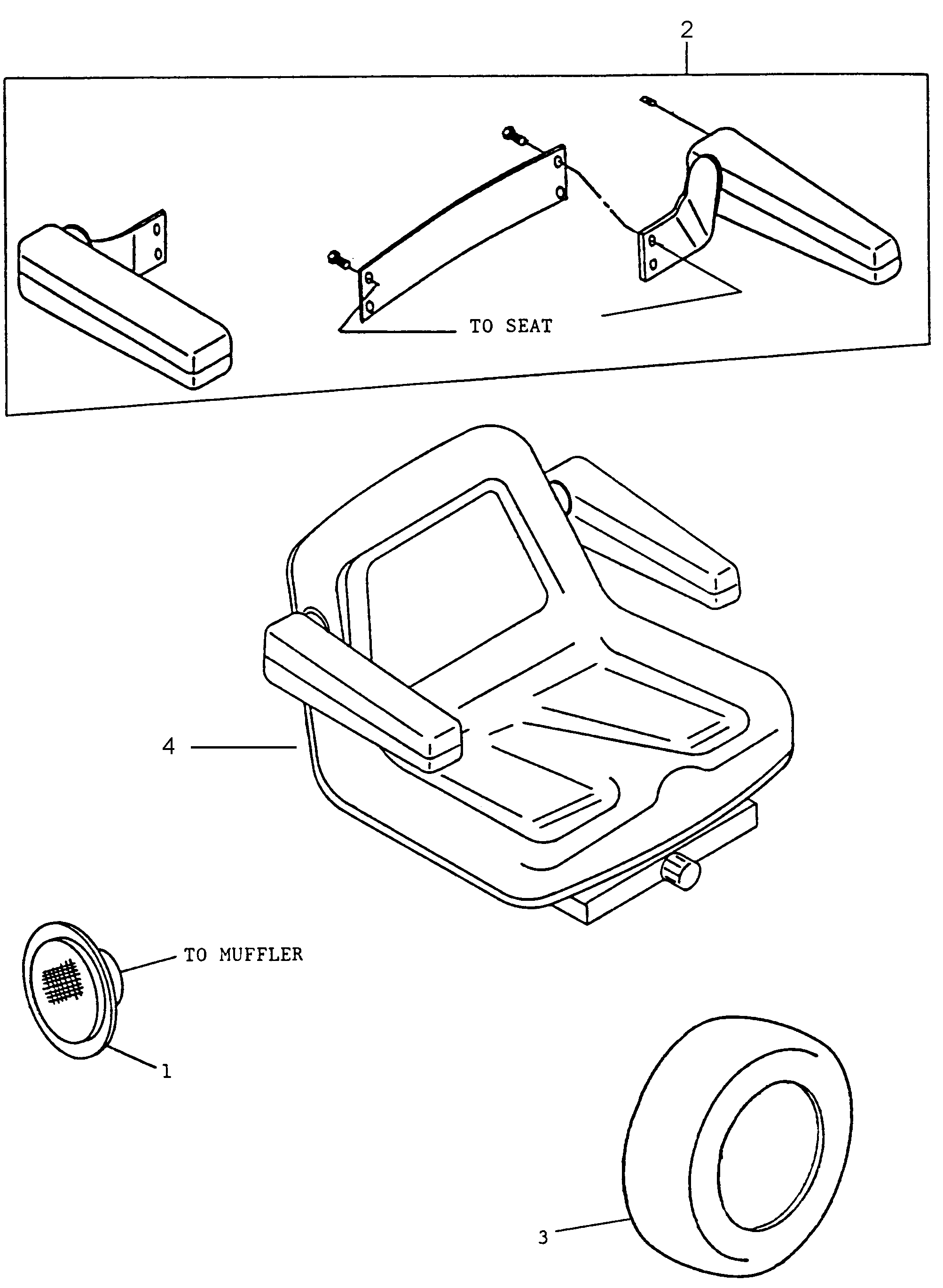 2

TO SEAT

4

TO MUFFLER

1

3