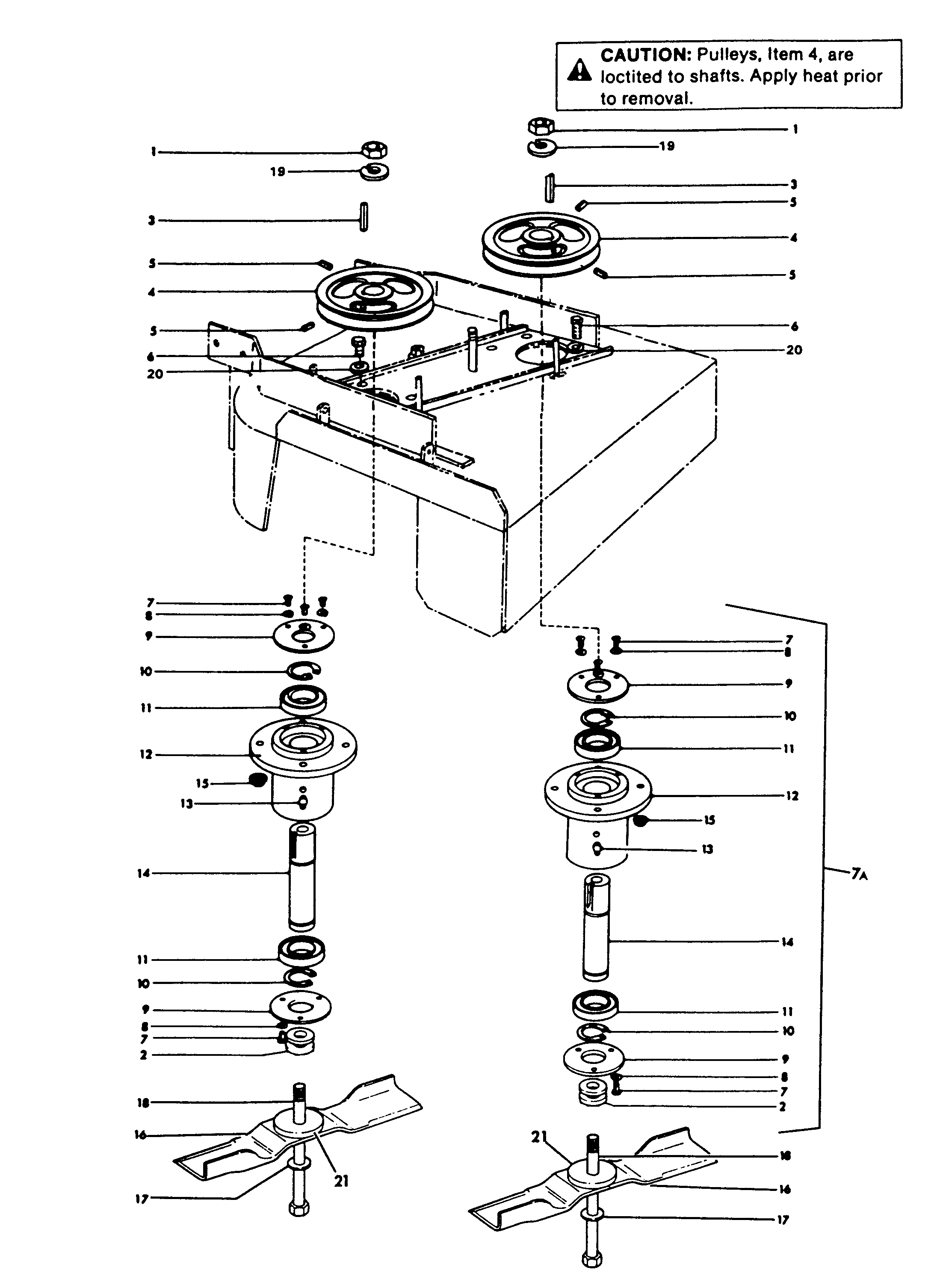 CAUTION: Pulleys, Item 4, are loctited to shafts. Apply heat prior to removal.

1
19
3
5
4
5
6
20

1
19
3
5
4
5
6
20

7
8
9
10
11
12
15
13
14
11
10
9
8
7
2
18
16
21
17

7
8
9
10
11
12
15
13
14
11
10
9
8
7
2
7A
21
18
16
17