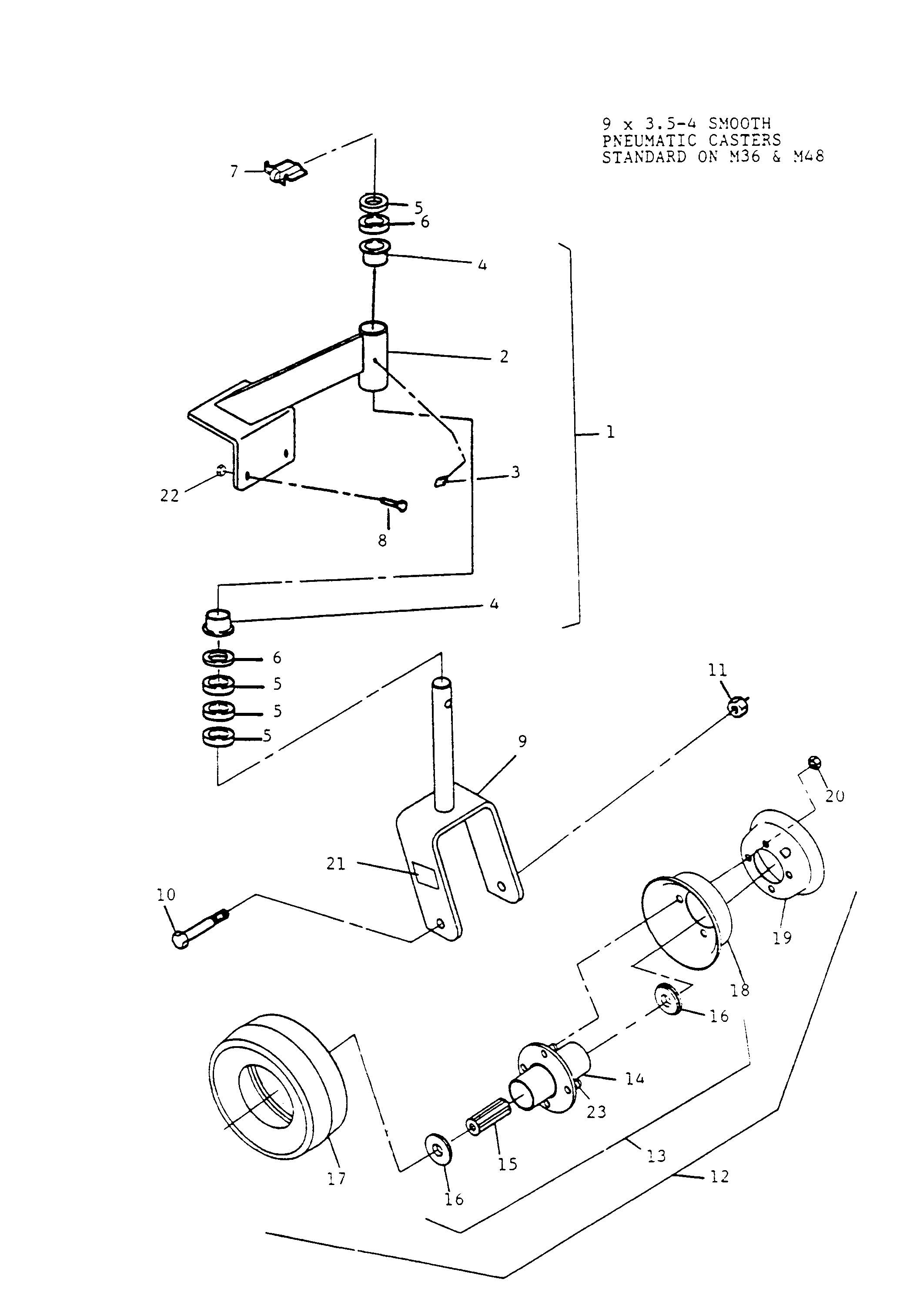 9 x 3.5-4 SMOOTH PNEUMATIC CASTERS STANDARD ON M36 & M48

7
5
6
4
2
1
3
22
8
4
6
5
5
5
11
9
20
21
10
19
18
16
14
23
17
15
16
13
12