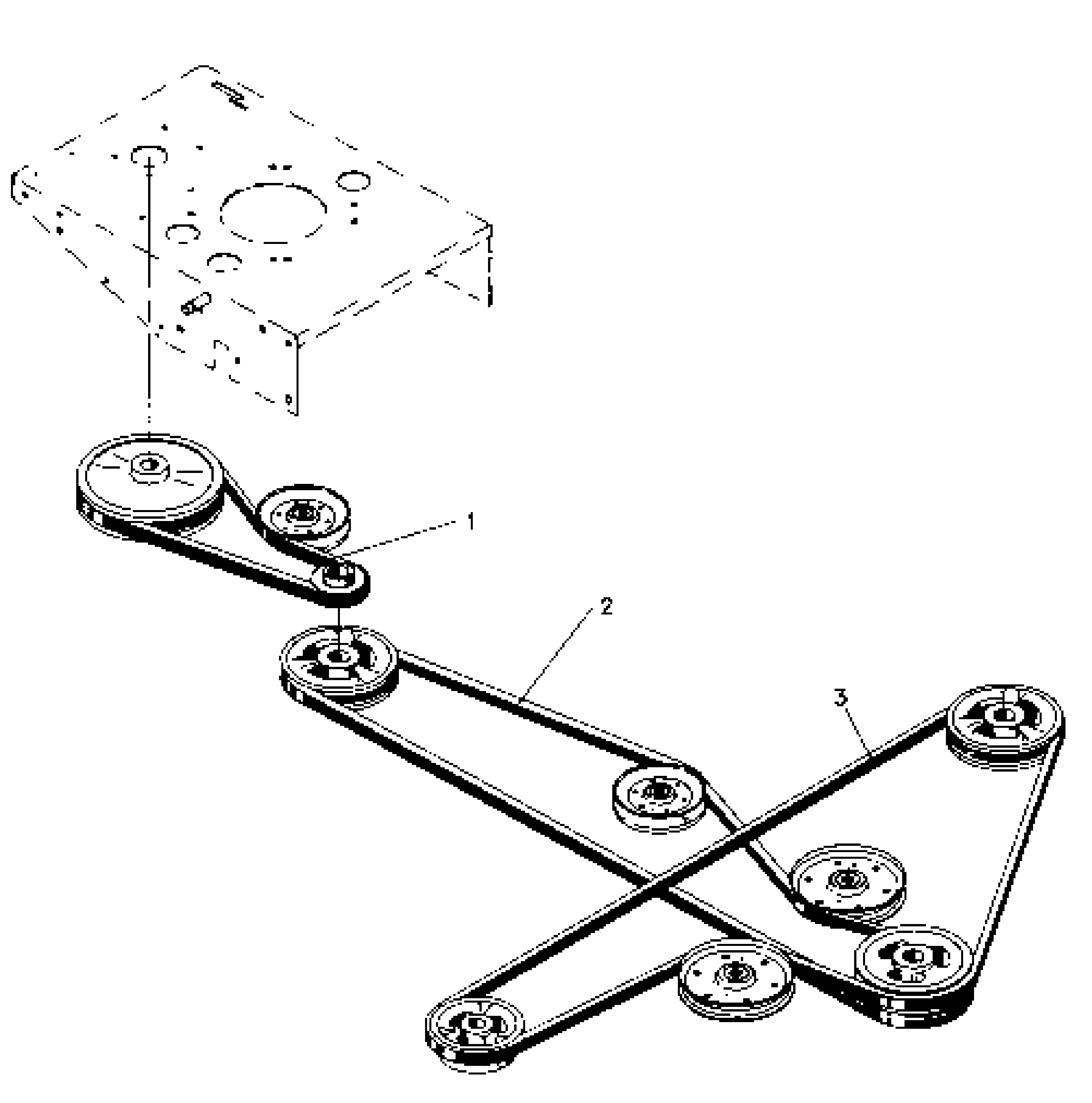 1
2
3