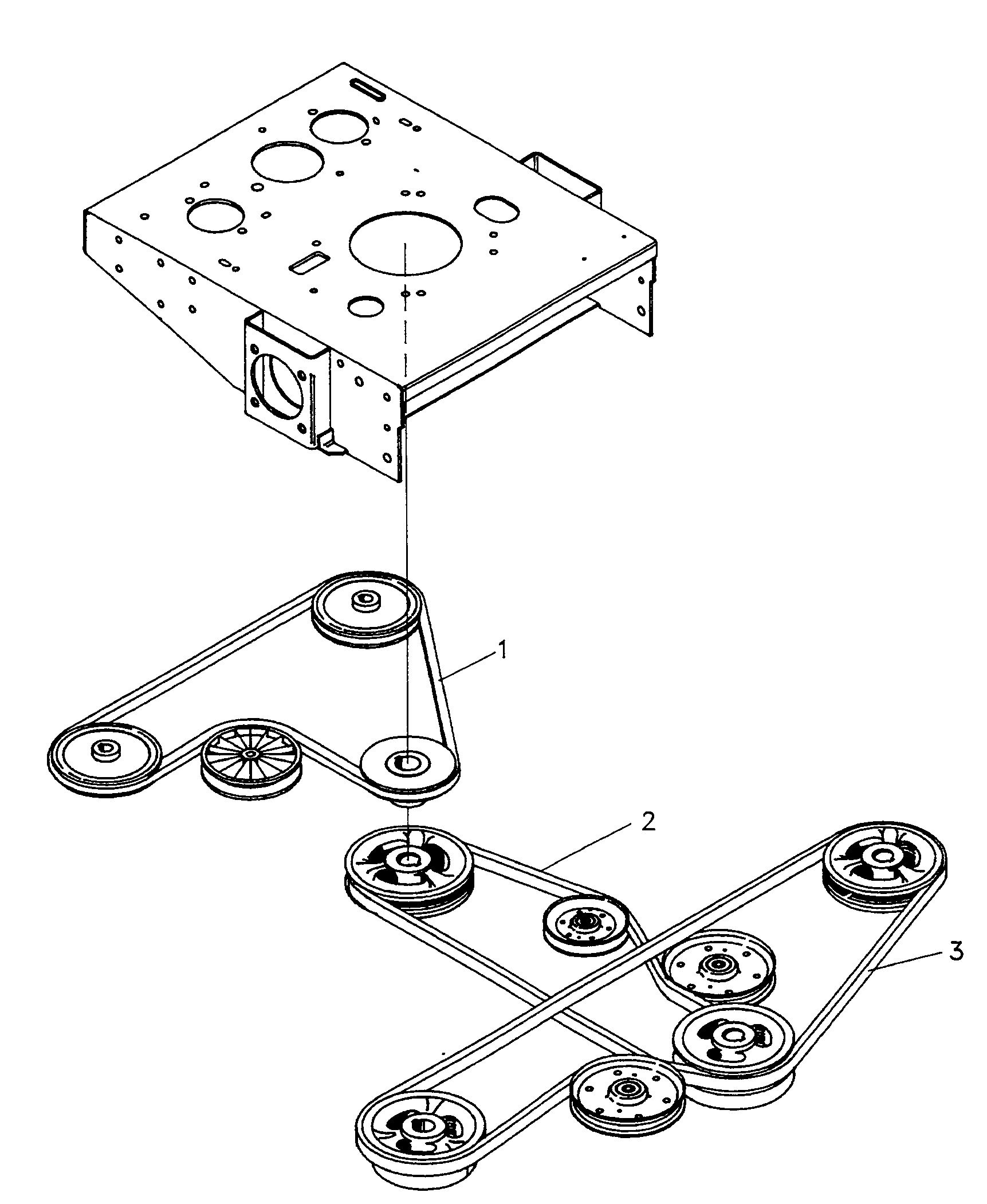 1

2

3