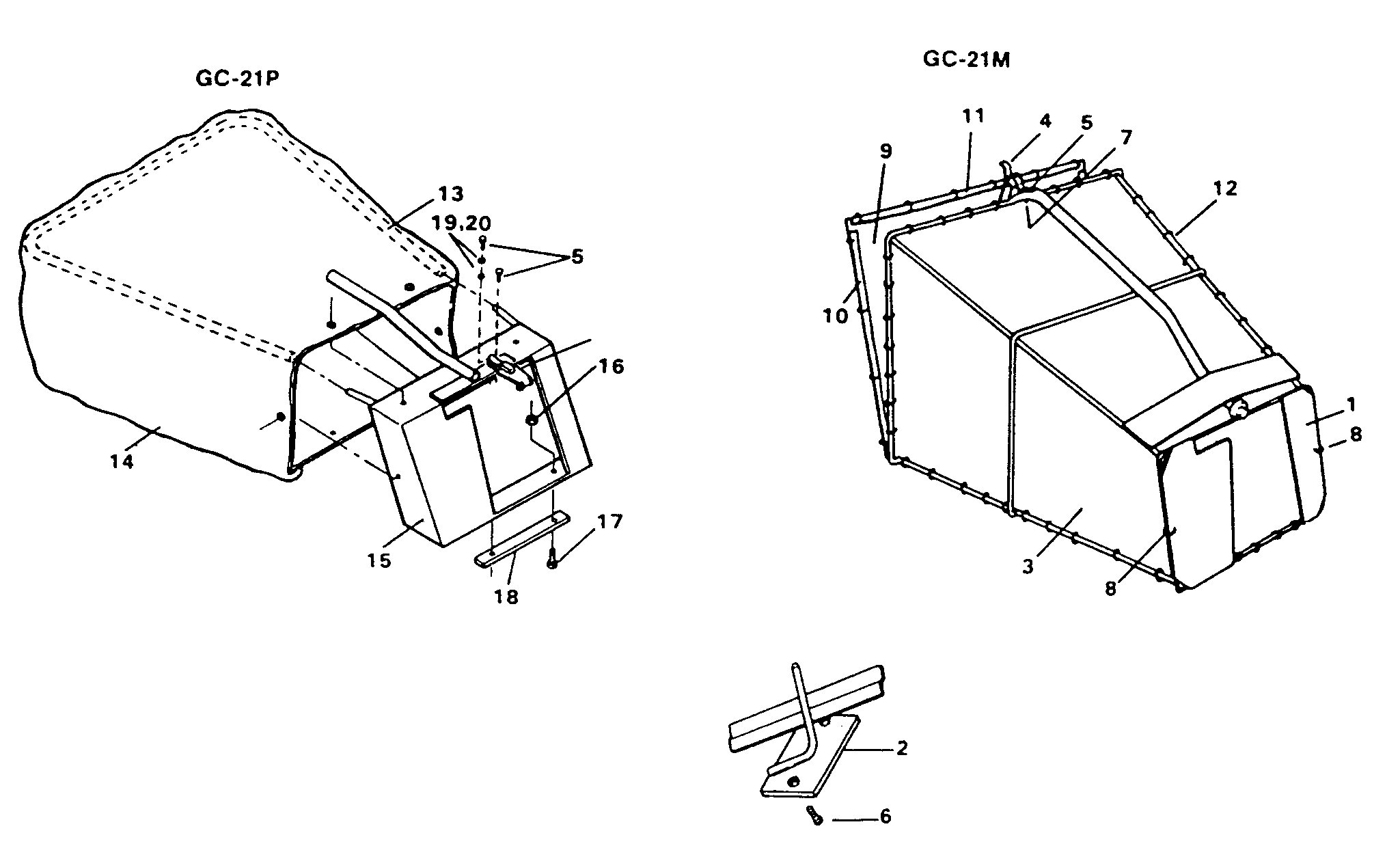 GC-21P

13
19,20
5
16
14
15
17
18

GC-21M

11
4
5
7
9
12
10
1
8
3
8

2
6