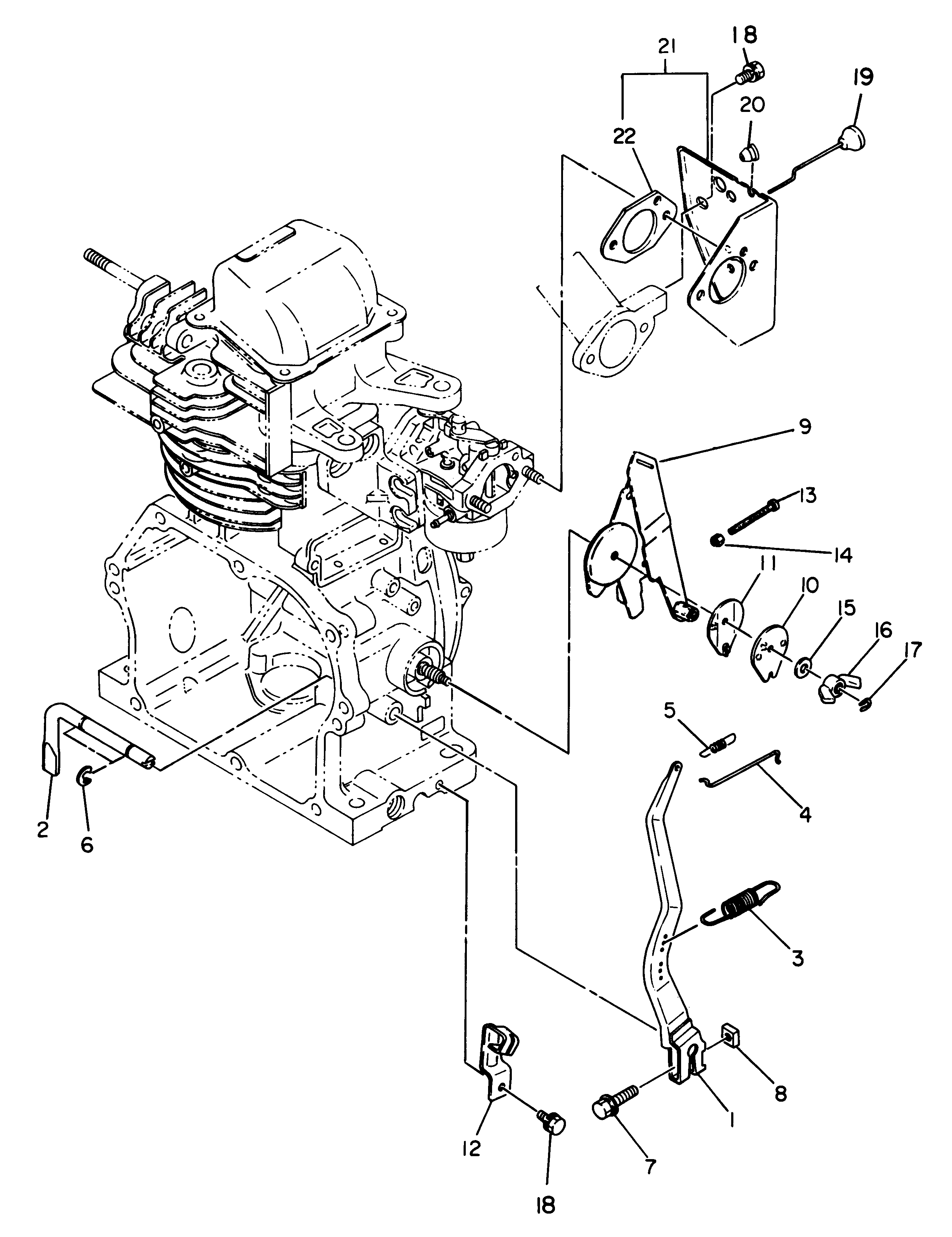 21
18
19
20
22
9
13
14
11
10
15
16
17
5
4
2
6
3
8
1
12
7
18