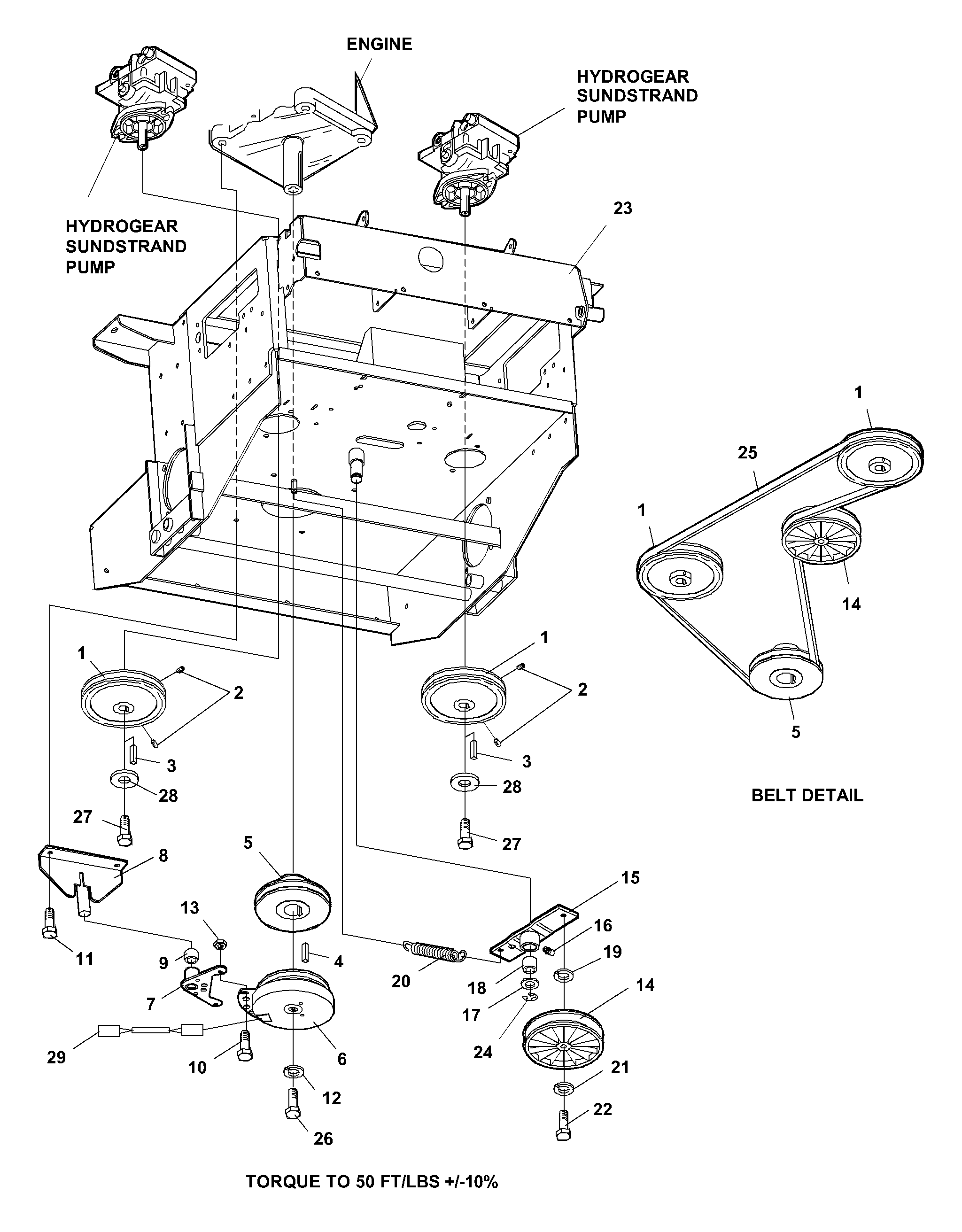 ENGINE

HYDROGEAR SUNDSTRAND PUMP

HYDROGEAR SUNDSTRAND PUMP

23

1

25

1

14

5

BELT DETAIL

1

2

3

28

27

1

2

3

28

27

8

11

5

13

9

7

4

6

29

10

12

26

20

15

16

19

18

17

24

14

21

22

TORQUE TO 50 FT/LBS +/-10%