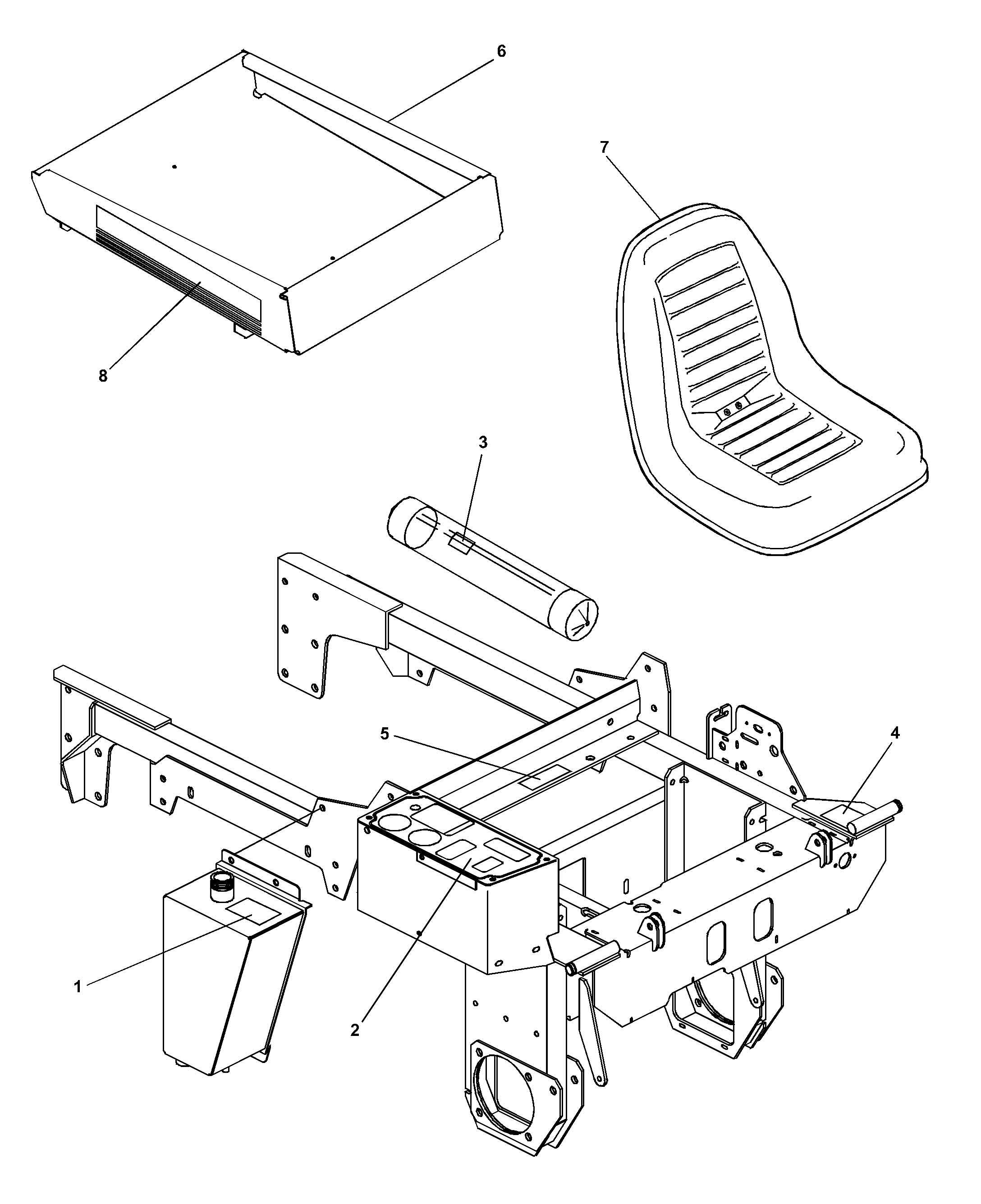 6
7
8
3
5
4
1
2