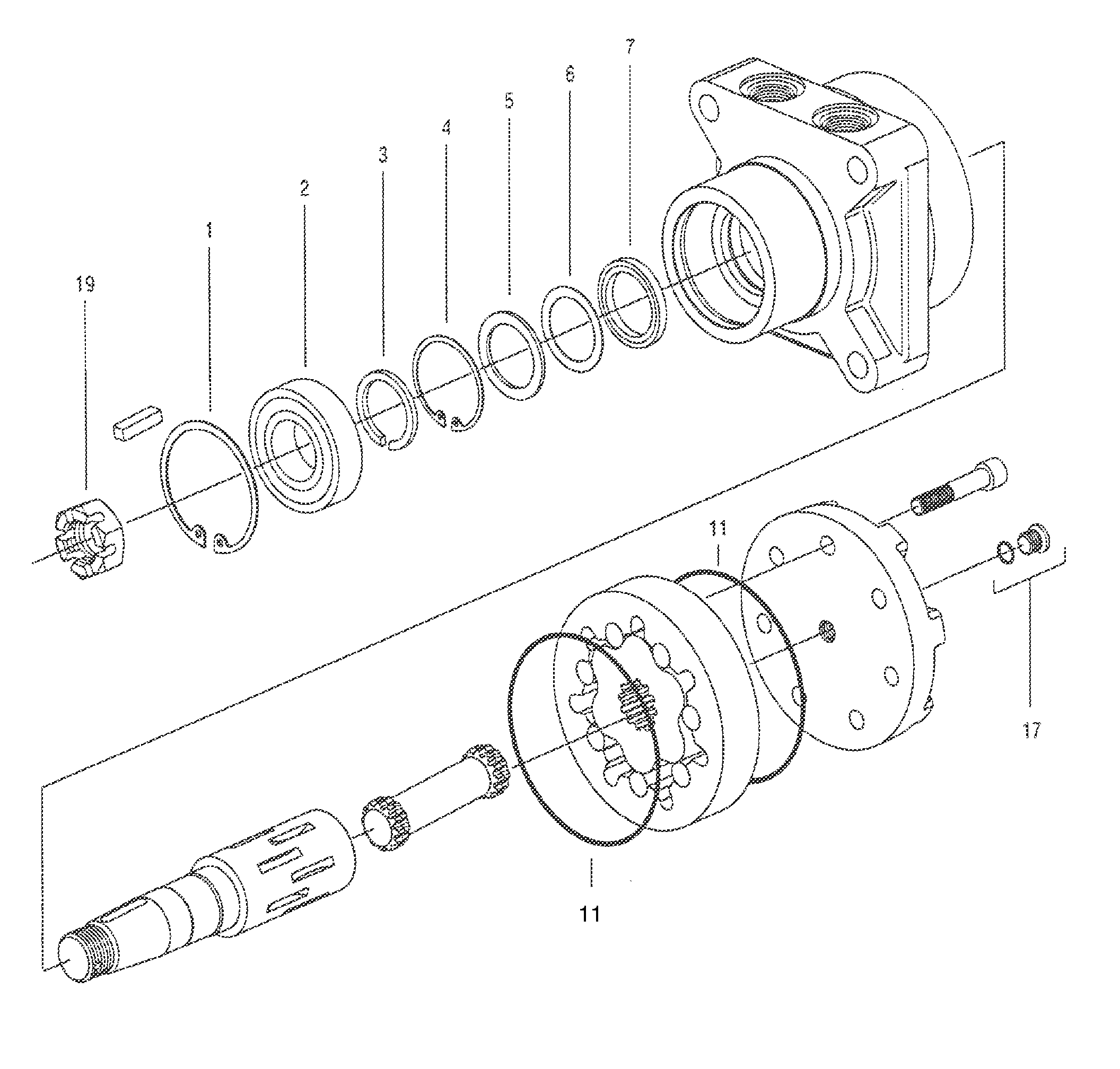 7
6
5
4
3
2
1
19
11
17
11