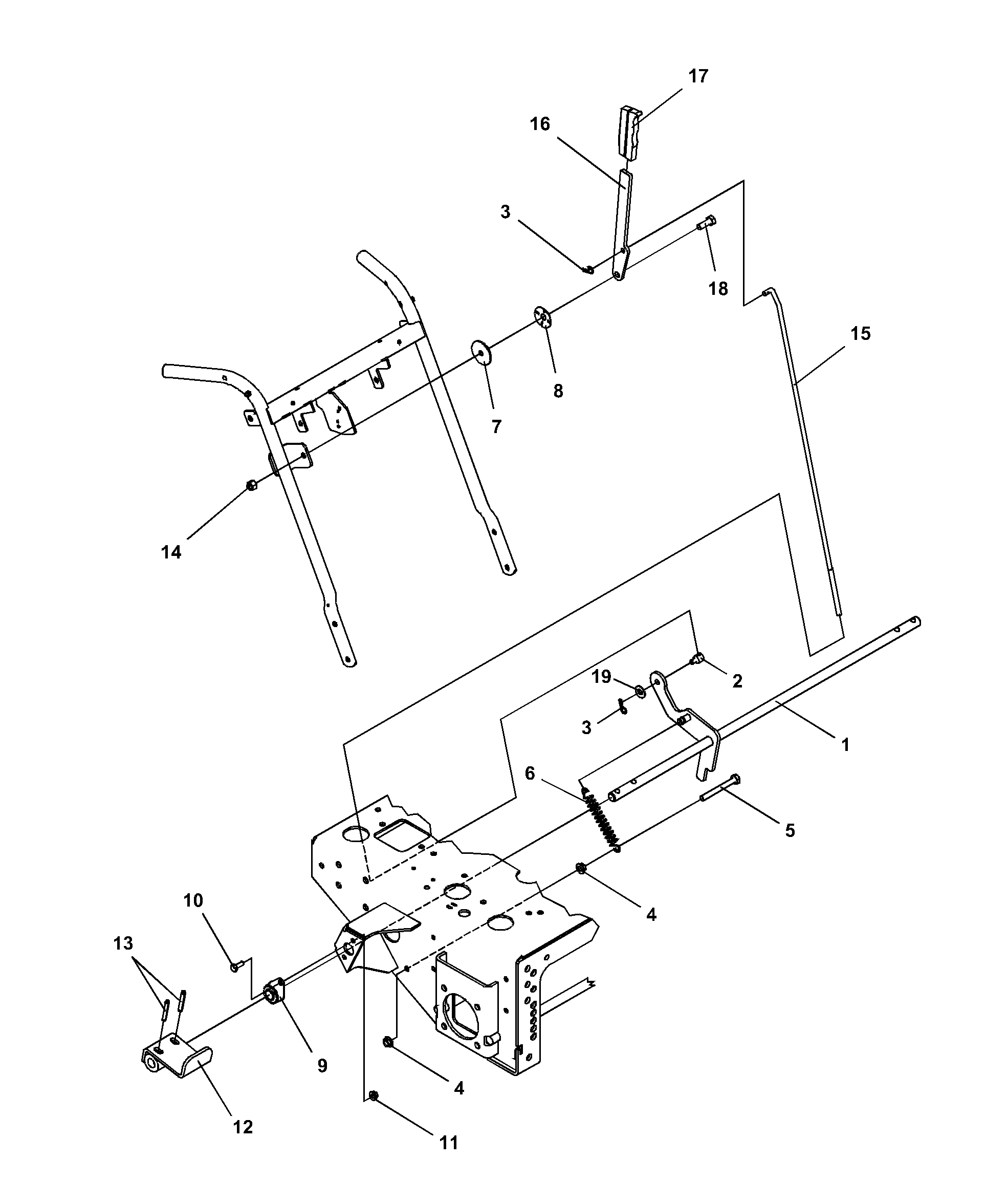 17
16
3
18
15
8
7
14
19
2
3
1
6
5
4
10
13
9
4
12
11