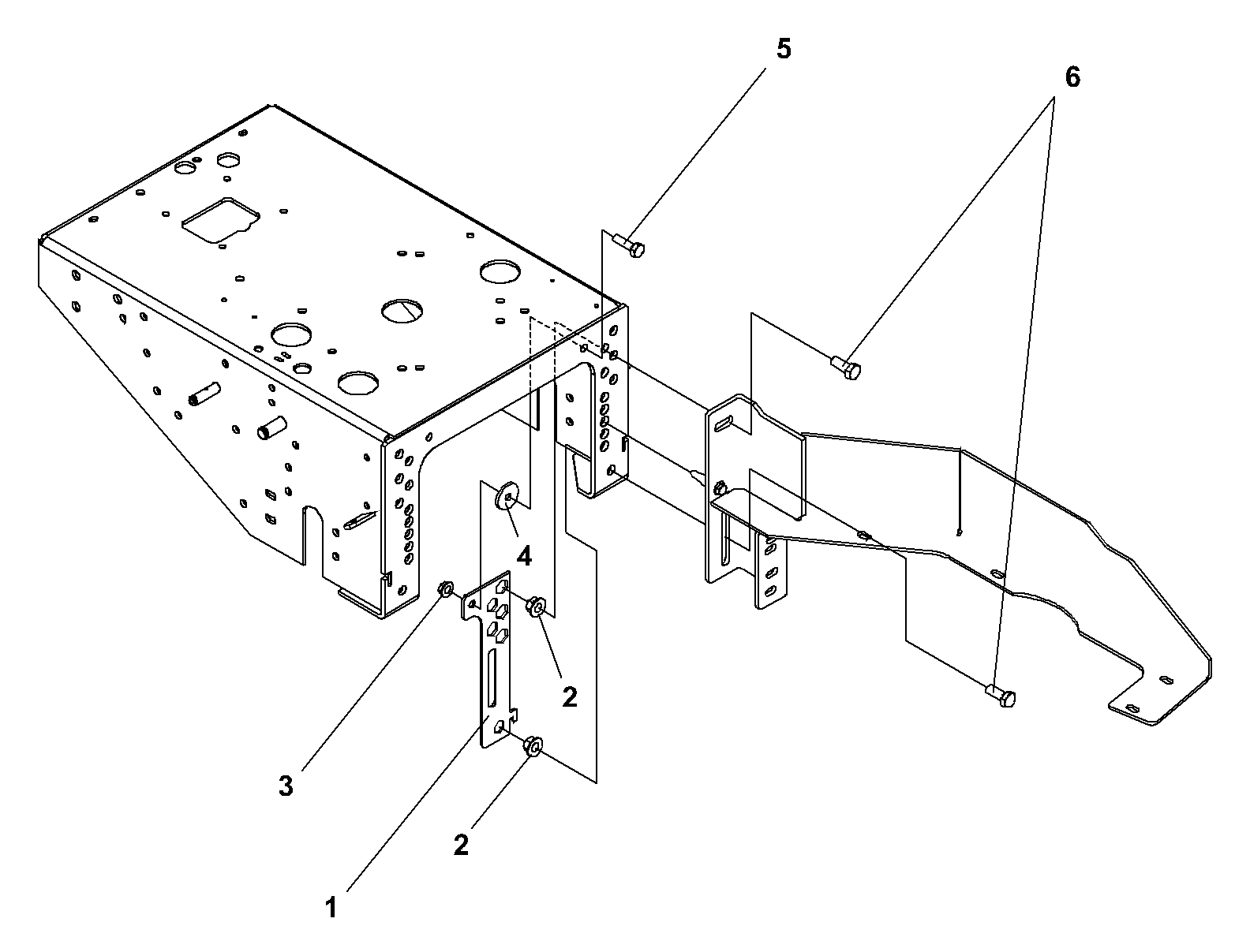 5
6
4
2
3
2
1