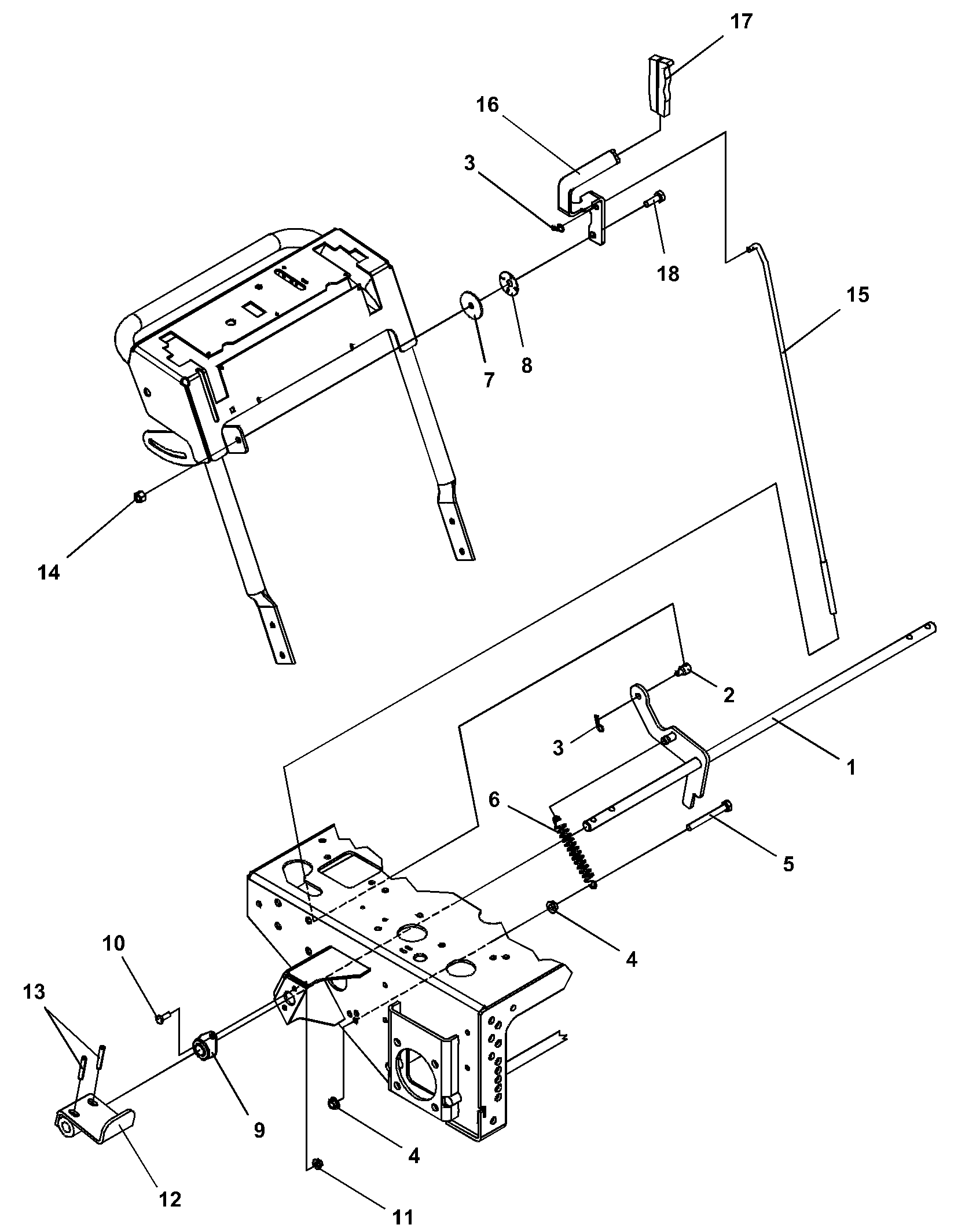 17
16
3
18
15
7
8
14
2
3
1
6
5
4
10
13
9
4
12
11