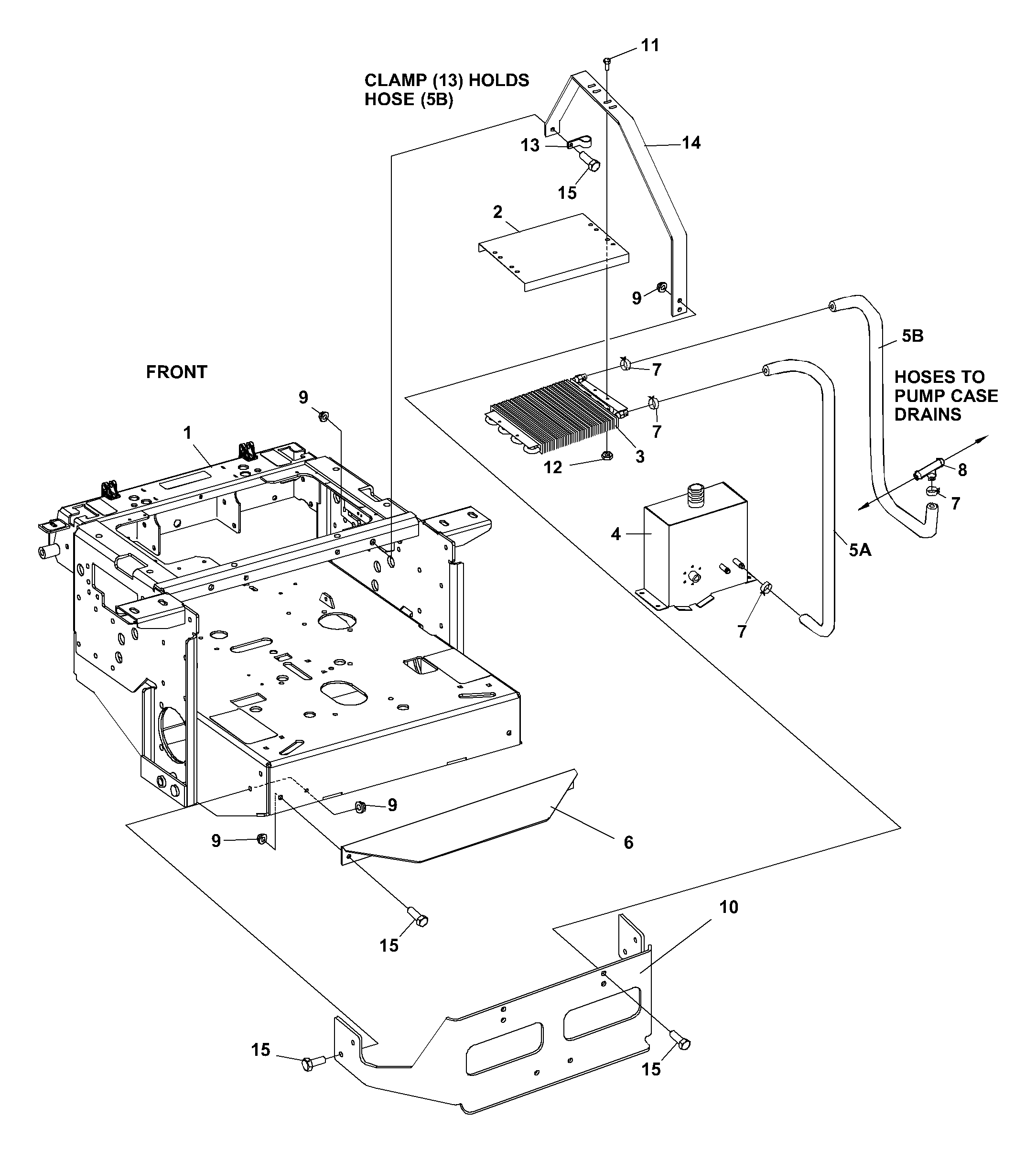 11

CLAMP (13) HOLDS HOSE (5B)

13

14

15

2

9

5B

FRONT

7

HOSES TO PUMP CASE DRAINS

9

7

1

3

12

8

7

4

5A

7

9

9

6

15

10

15

15