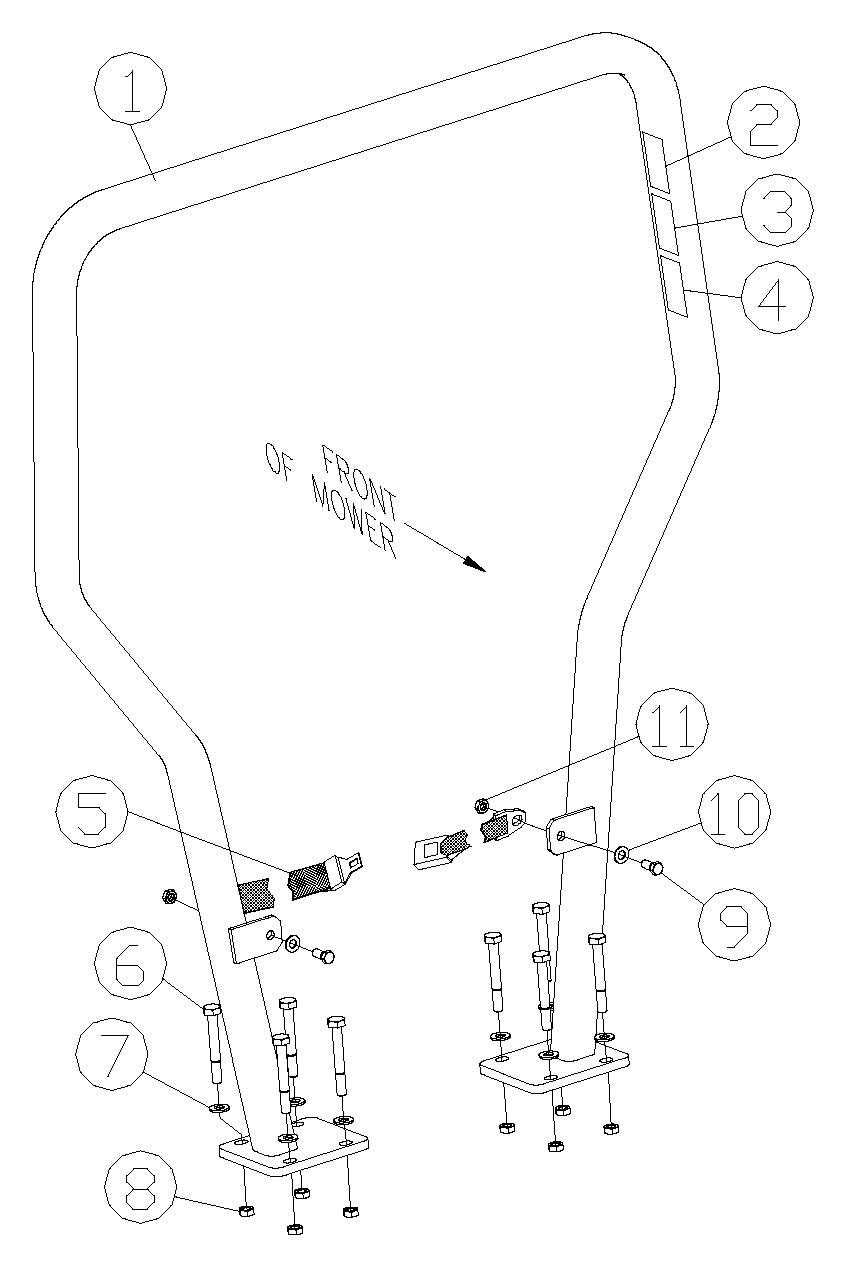 1
2
3
4
FRONT
OF MOWER
11
5
10
9
6
7
8