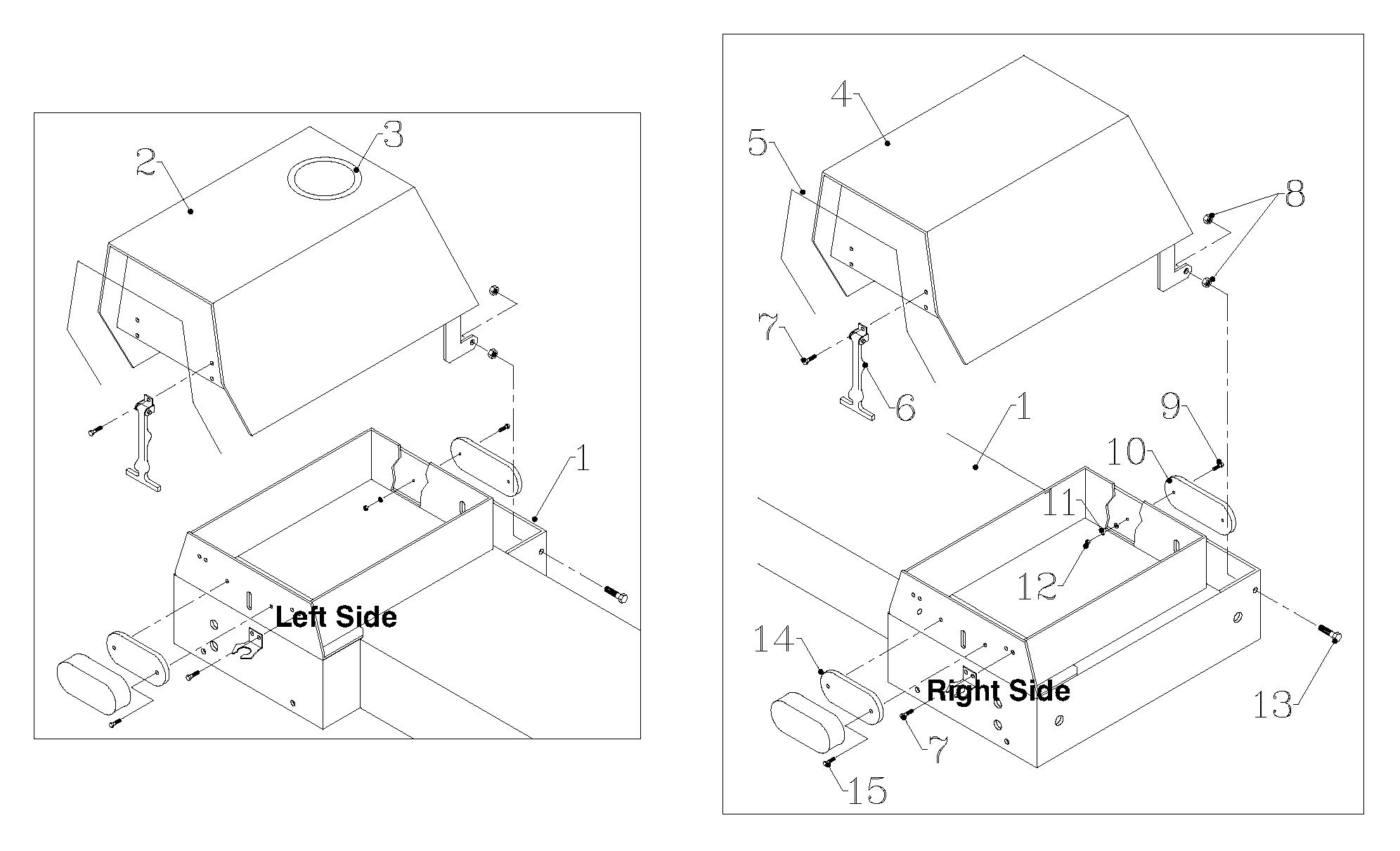 2

3

1

Left Side

4

5

8

7

6

1

9

10

11

12

14

Right Side

13

7

15