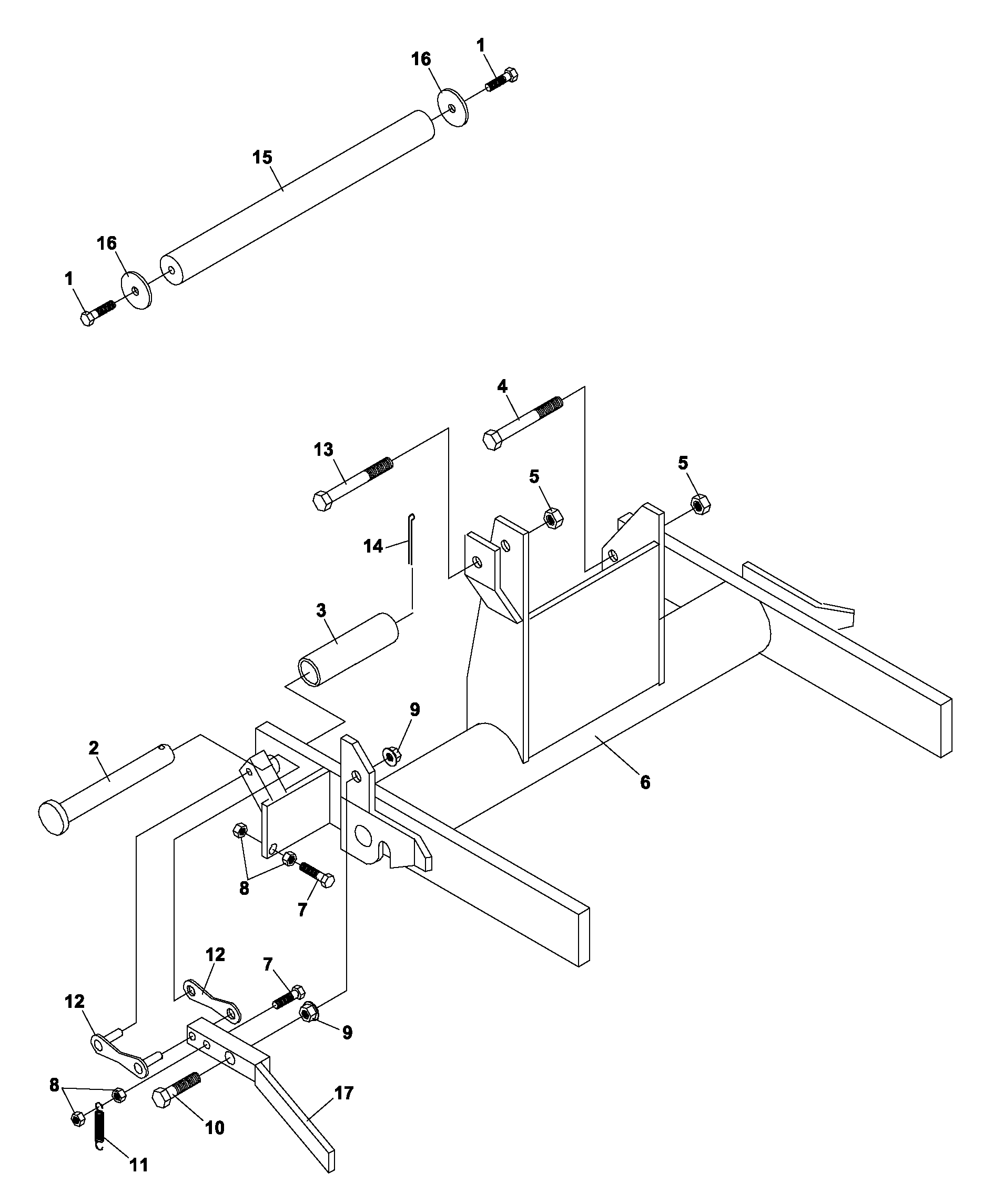 1
16
15
16
1
4
13
5
5
14
3
9
2
6
8
7
12
7
12
9
8
17
10
11