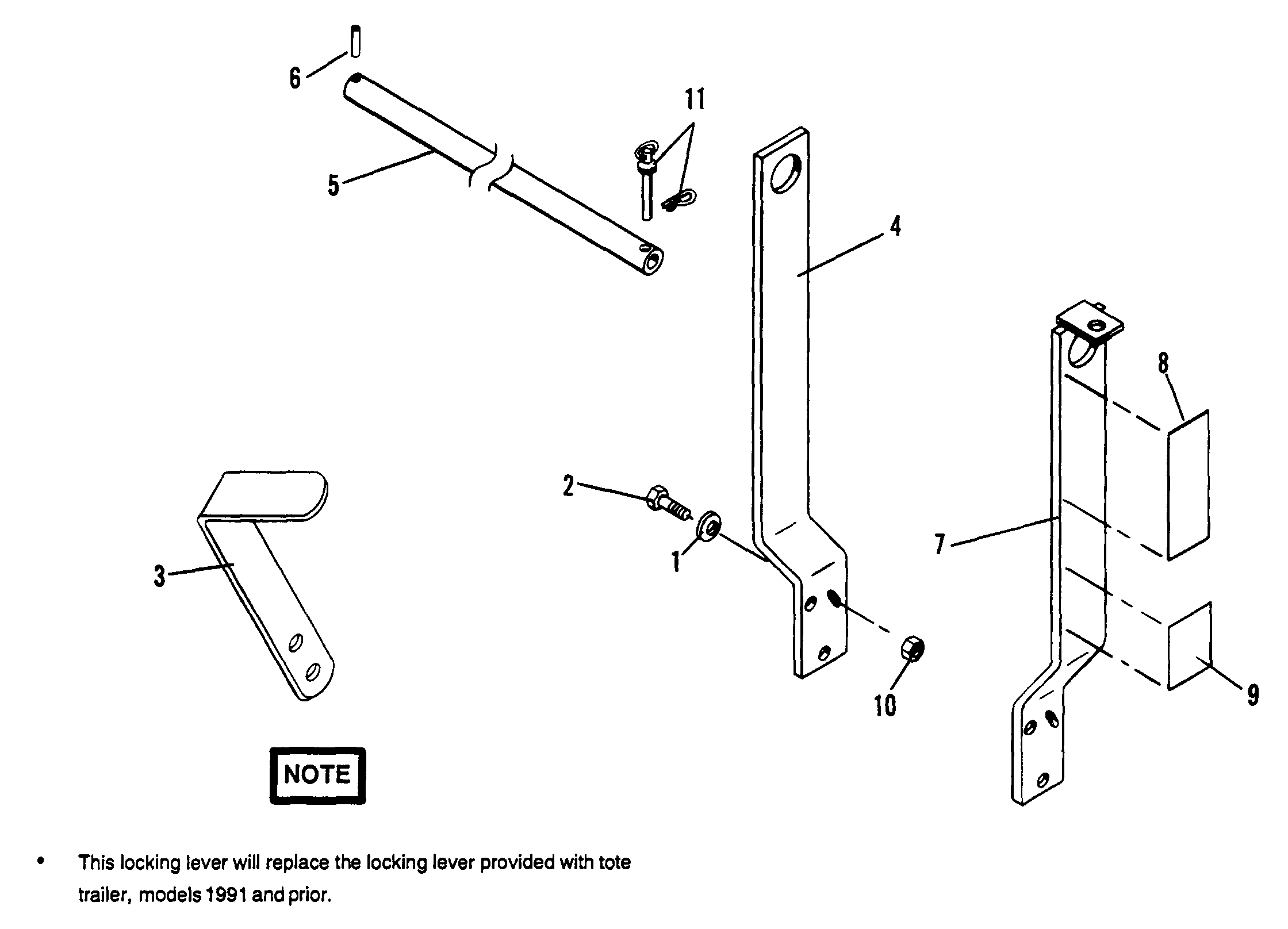 6

11

5

4

8

2

1

7

3

10

9

NOTE

• This locking lever will replace the locking lever provided with tote trailer, models 1991 and prior.