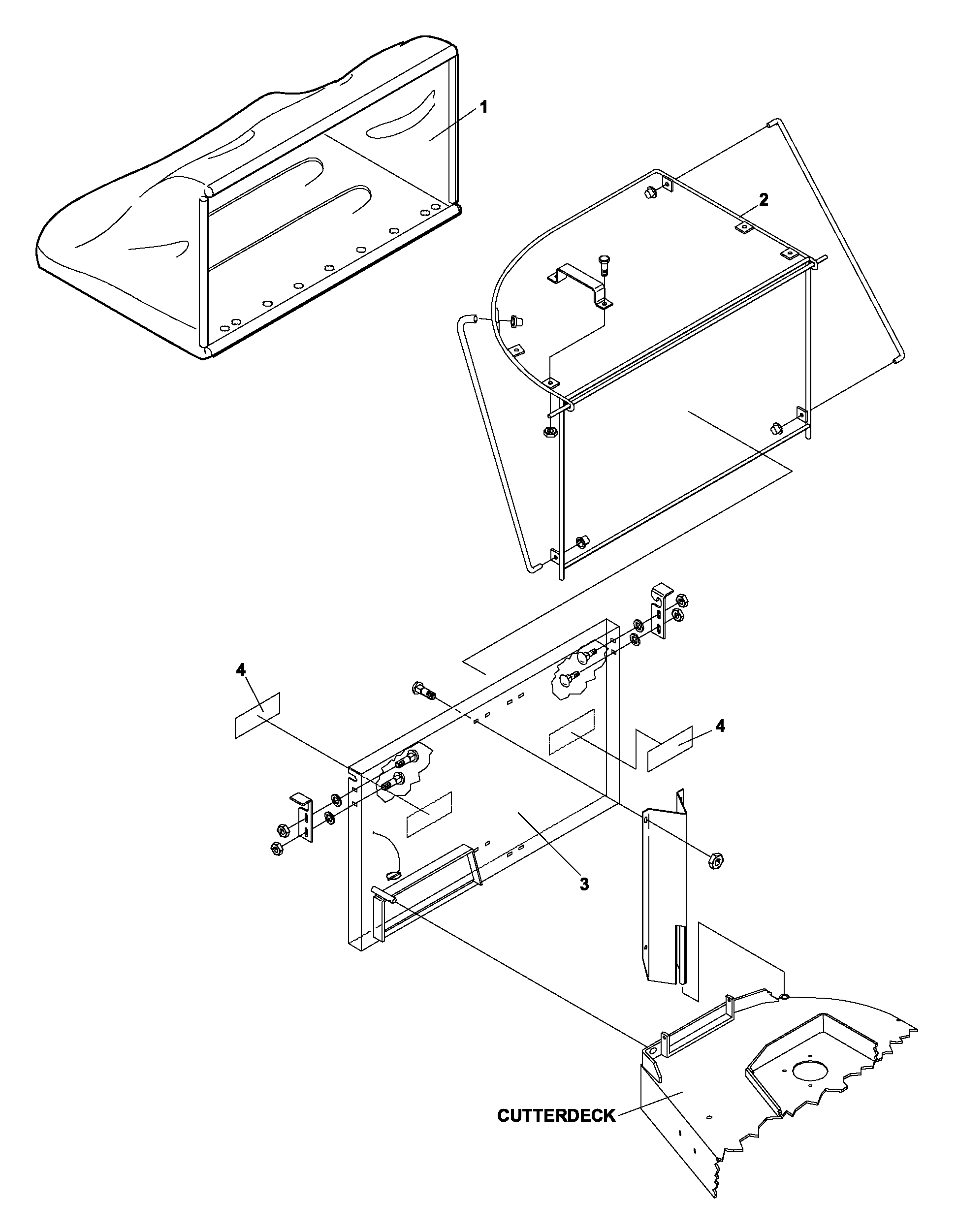 1

2

4

4

3

CUTTERDECK