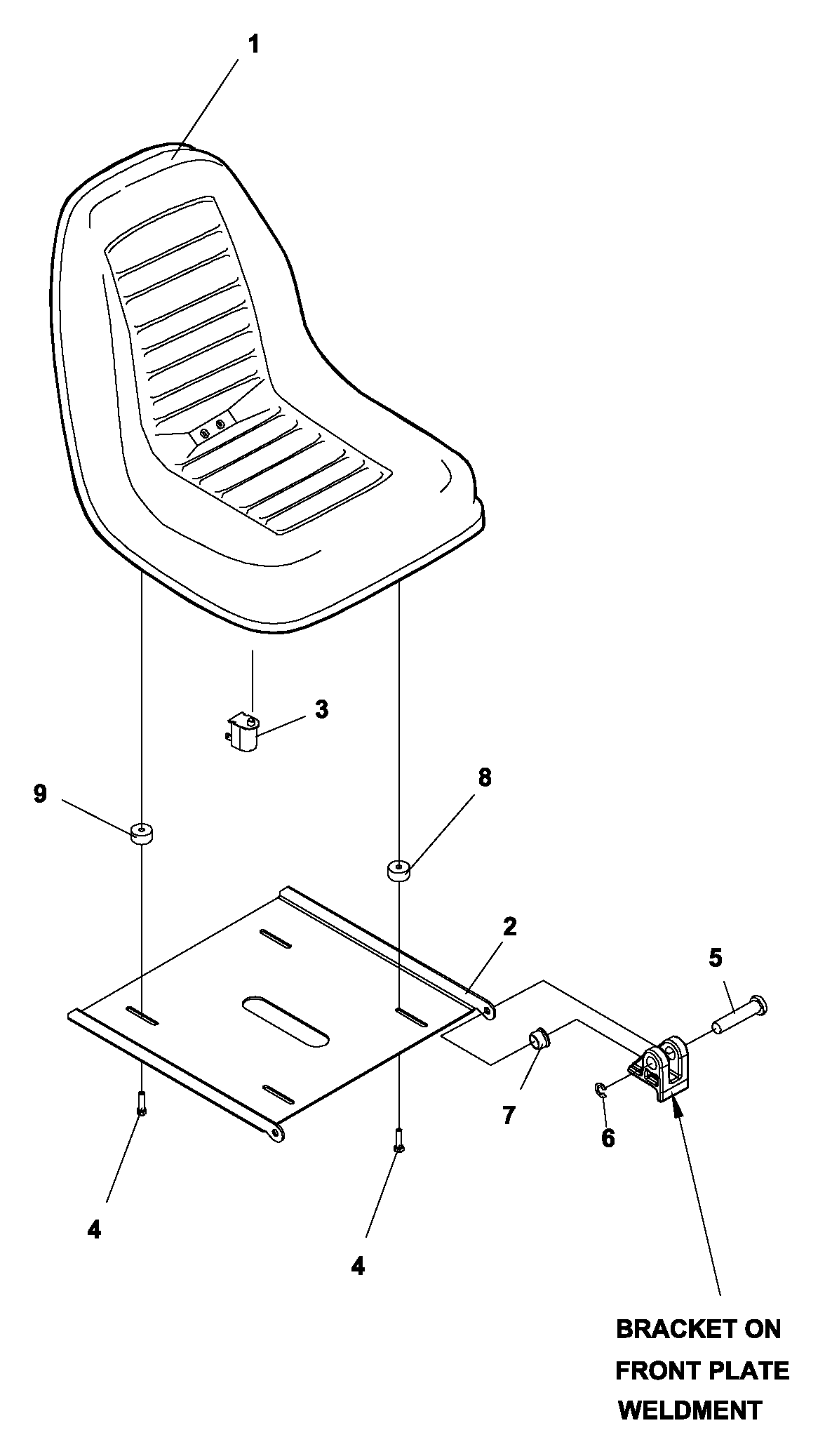 1

3

9

8

2

5

7

6

4

4

BRACKET ON
FRONT PLATE
WELDMENT