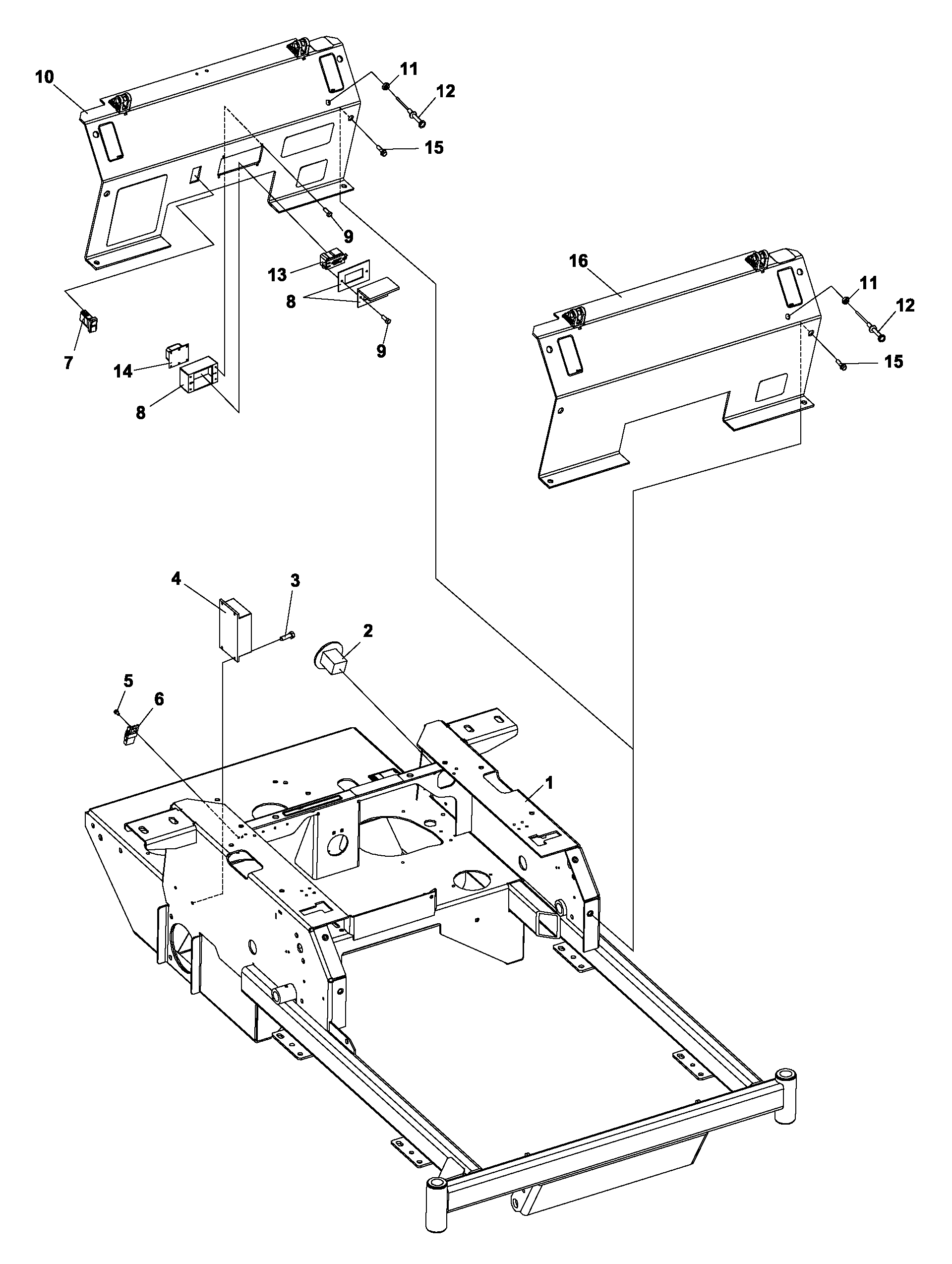 10
11
12
15
9
13
8
9
7
14
8
16
11
12
15
4
3
2
5
6
1