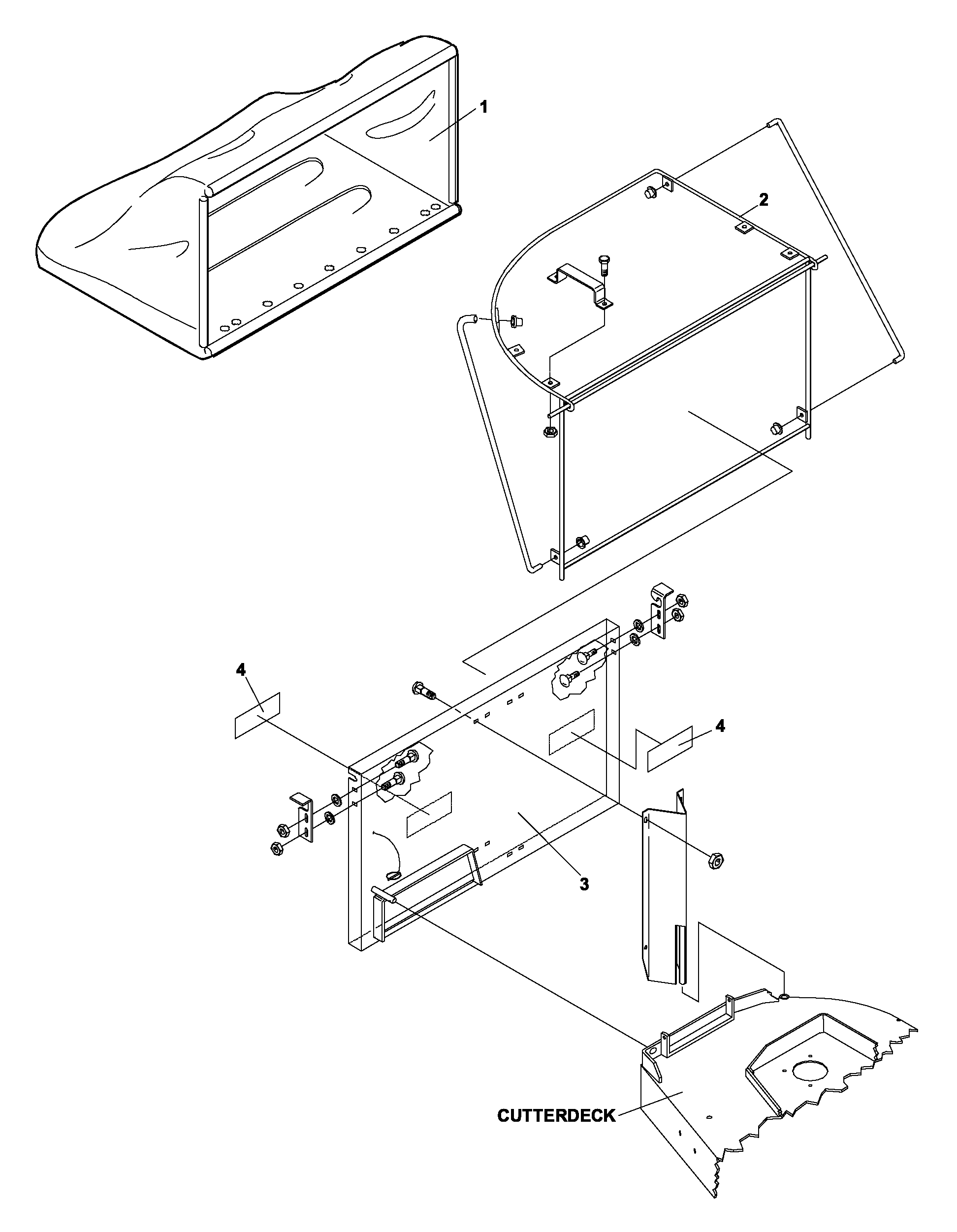 1

2

4

4

3

CUTTERDECK