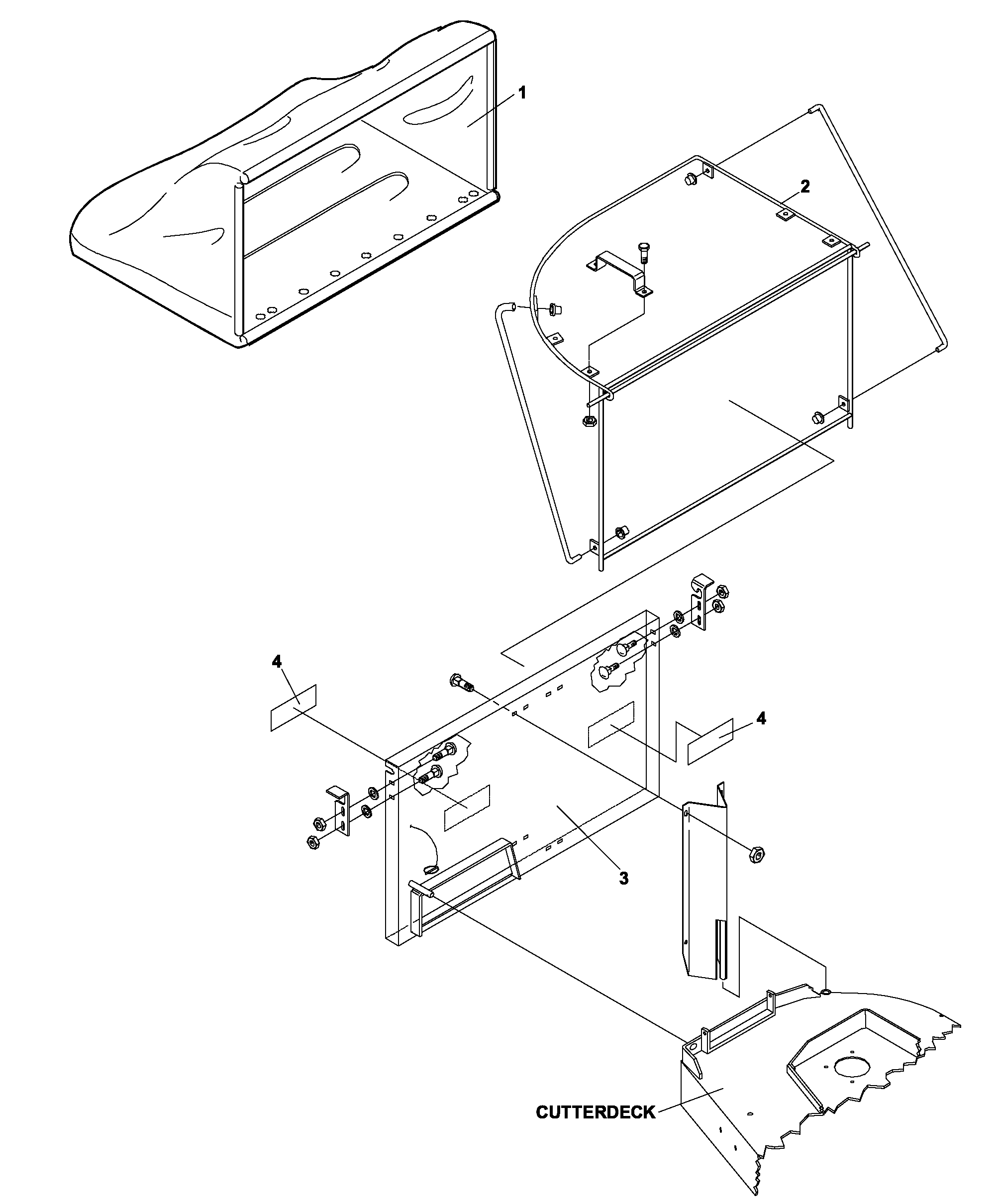 1

2

4

4

3

CUTTERDECK