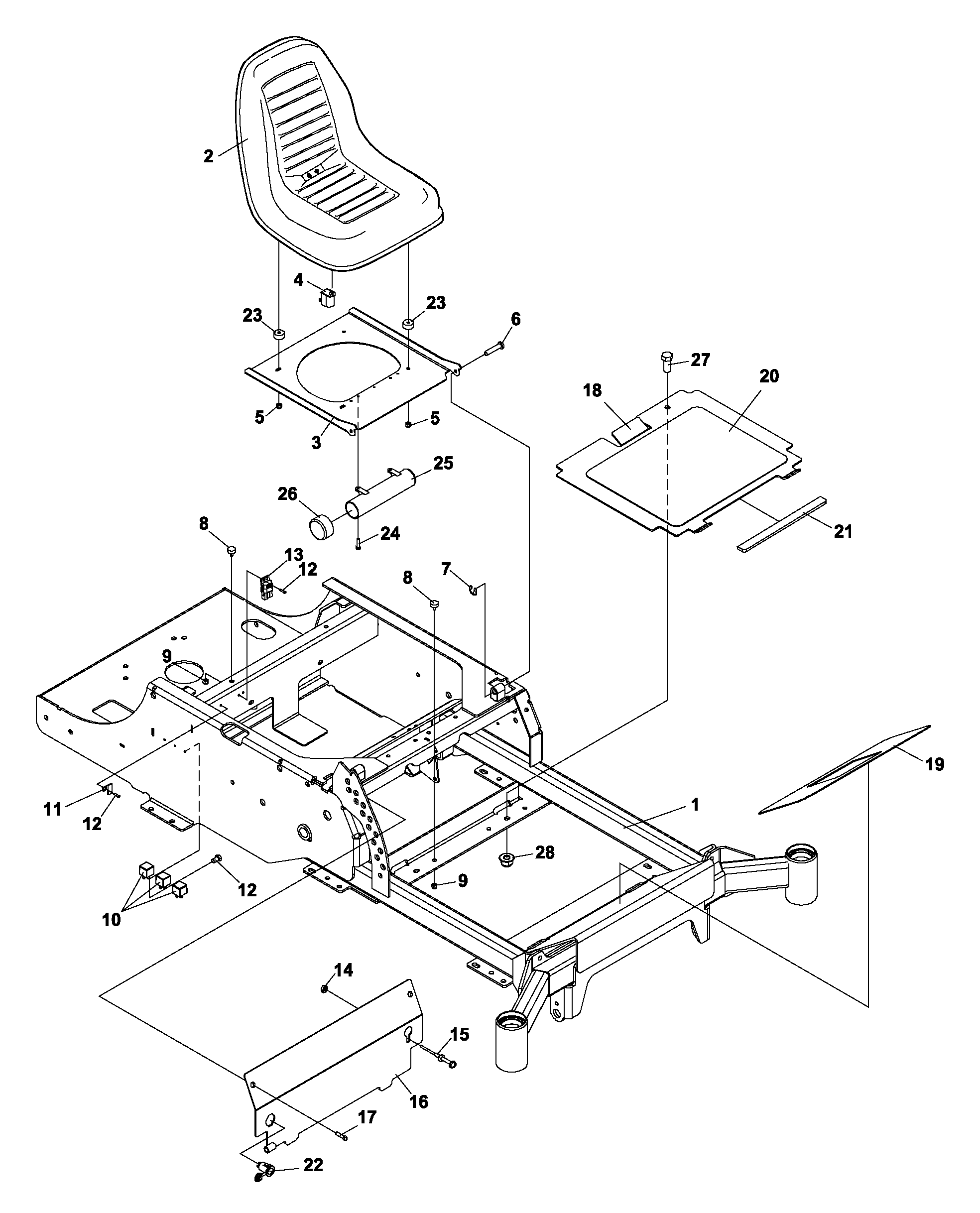 2
4
23
23
6
27
18
20
5
5
3
25
26
24
21
8
13
12
8
7
9
19
11
12
1
28
12
9
10
14
15
16
17
22