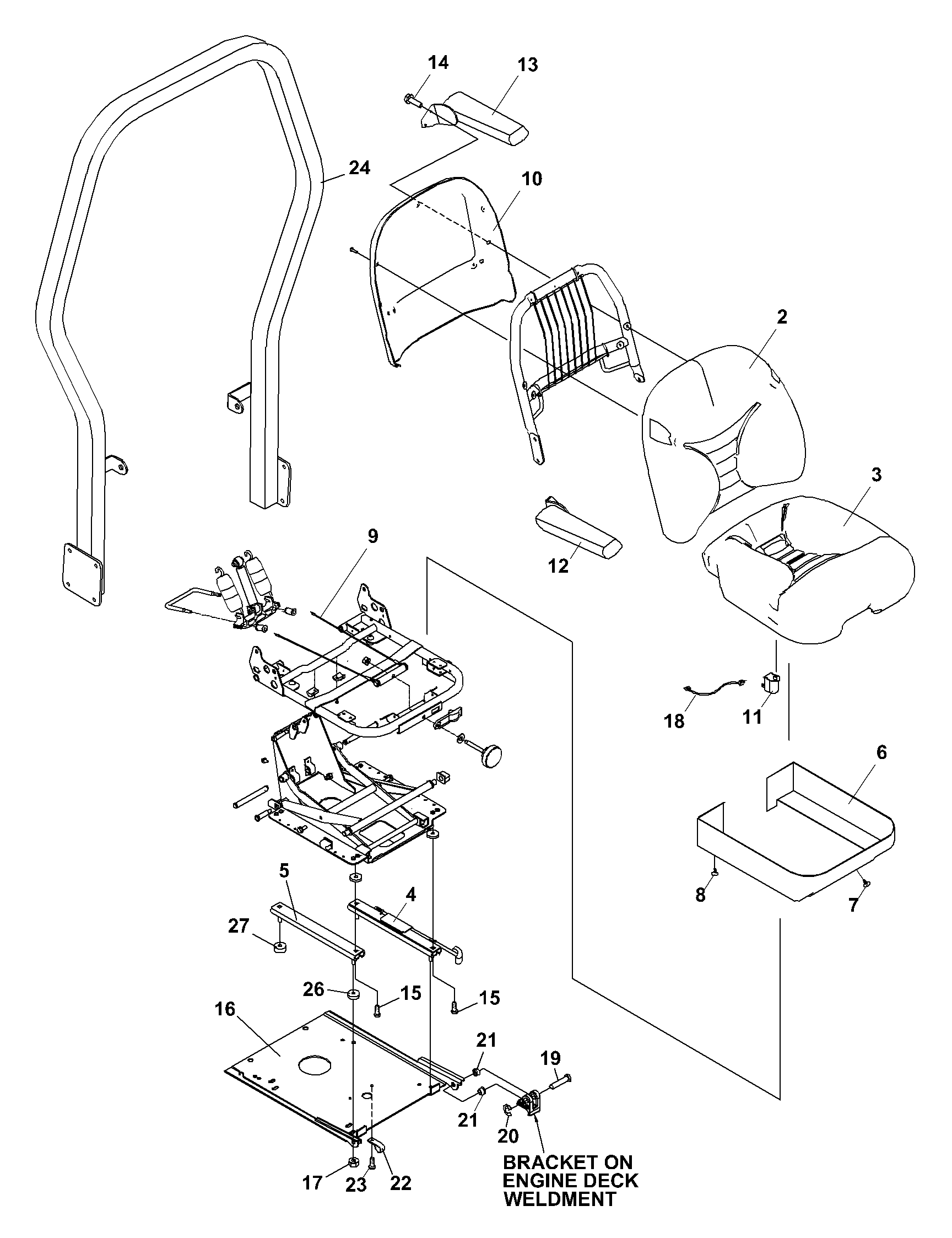 14
13
24
10
2
3
12
9
18
11
6
8
7
5
4
27
26
15
15
16
21
19
21
20
17
23
22
BRACKET ON ENGINE DECK WELDMENT