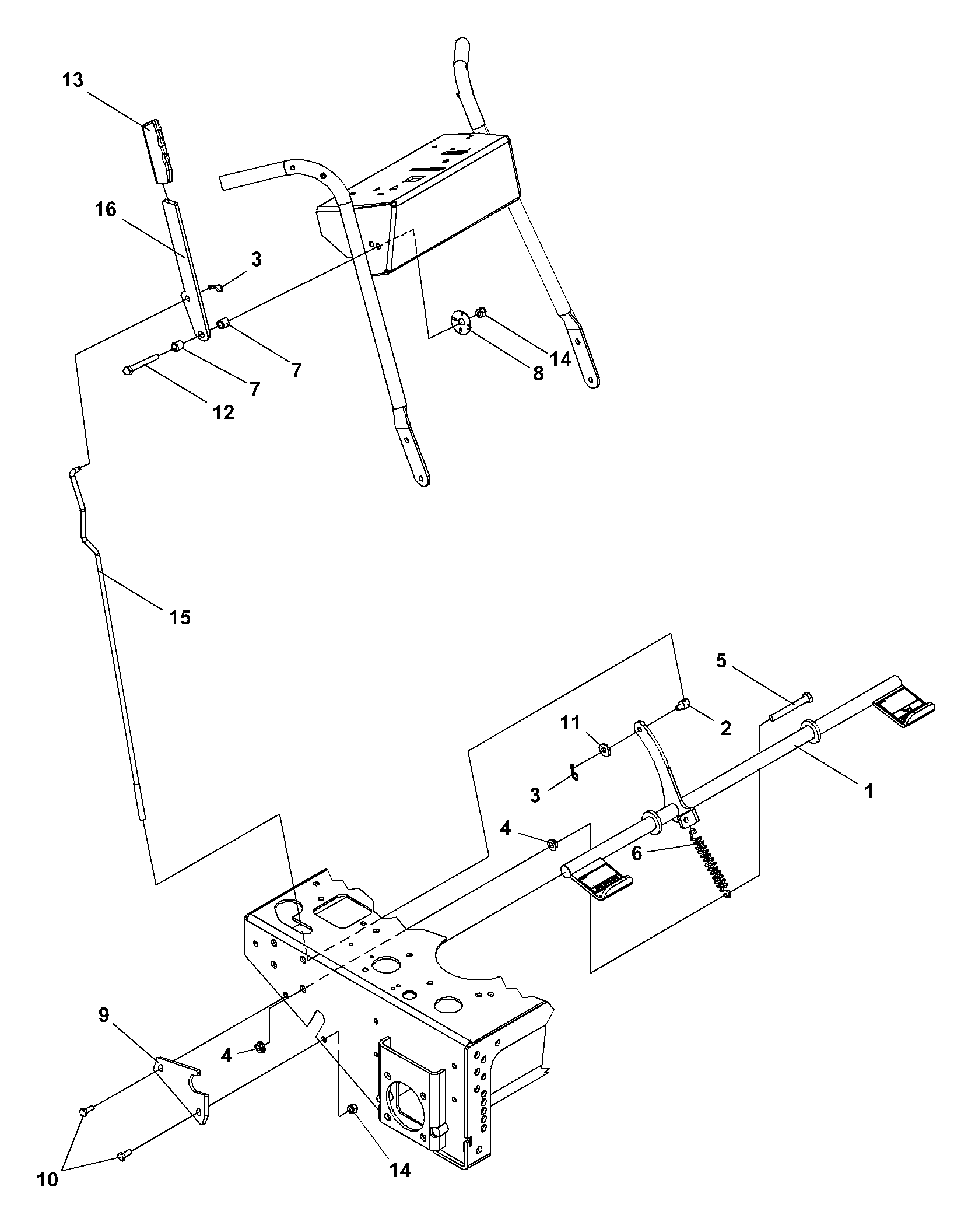 13
16
3
7
7
12
14
8
15
5
11
2
3
1
4
6
9
4
10
14