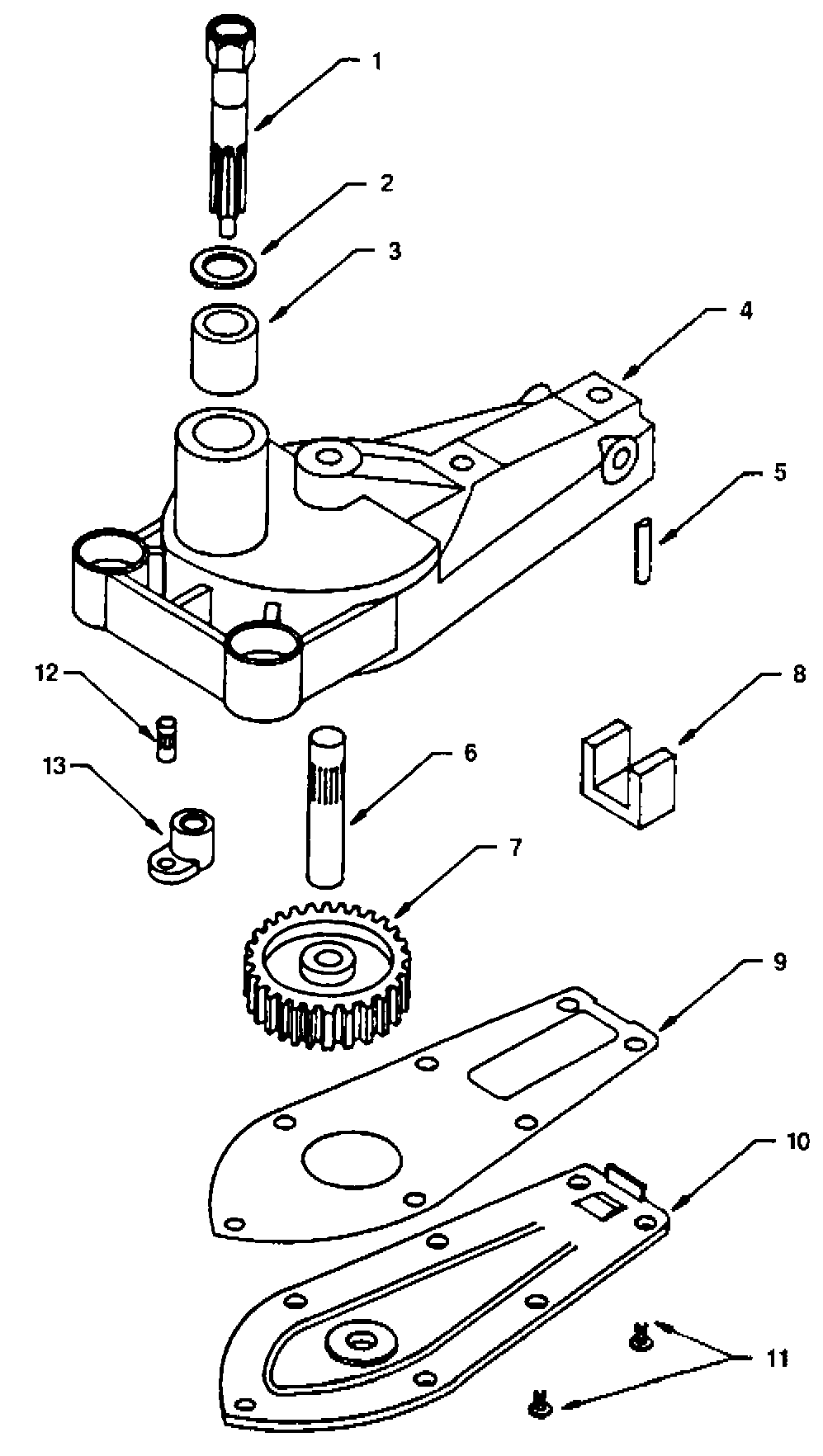 1
2
3
4
5
12
8
13
6
7
9
10
11