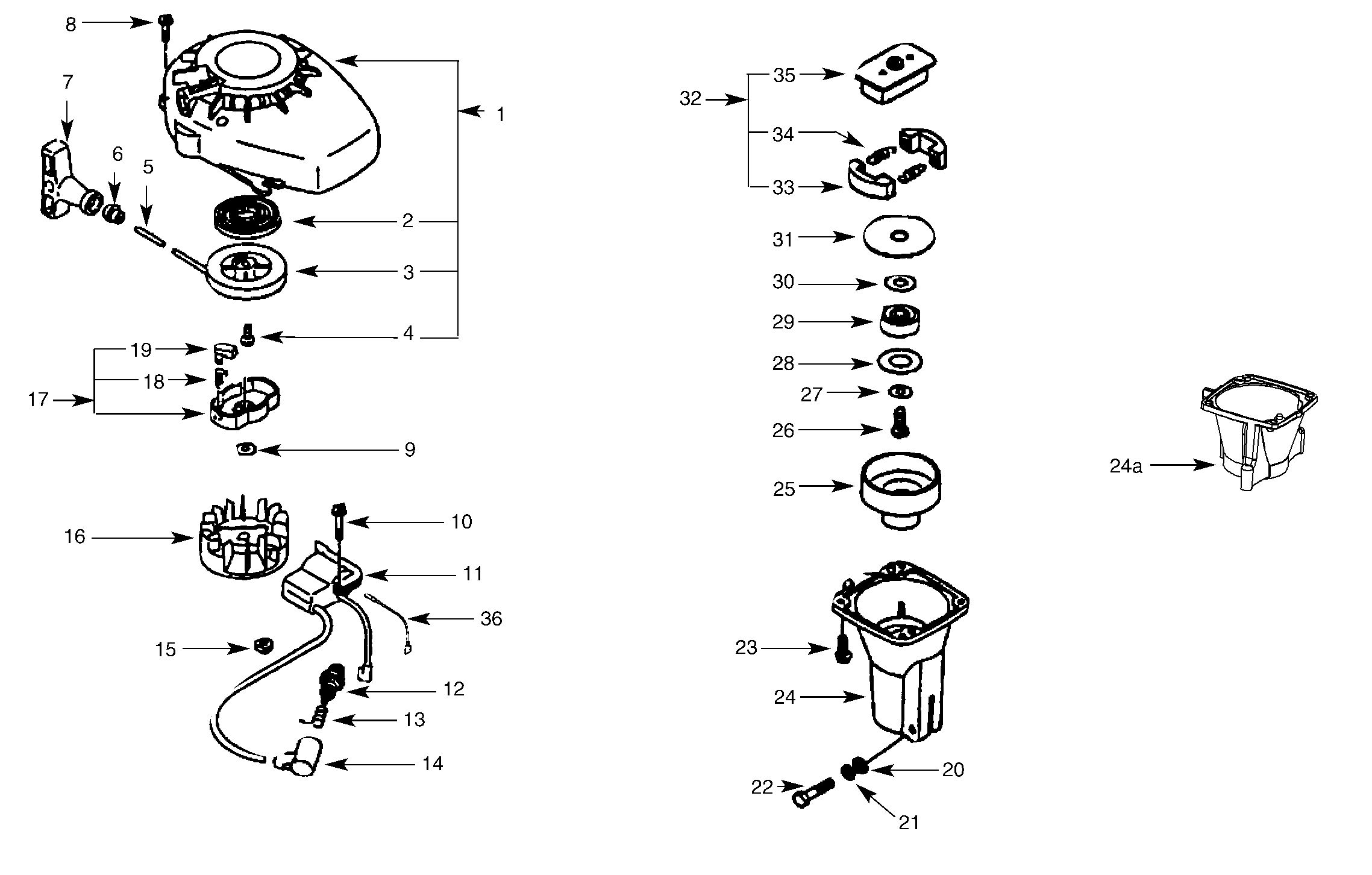 8
7
6
5
1
2
3
4
19
18
17
9
16
10
11
36
15
12
13
14
32
35
34
33
31
30
29
28
27
26
25
24a
23
24
20
22
21