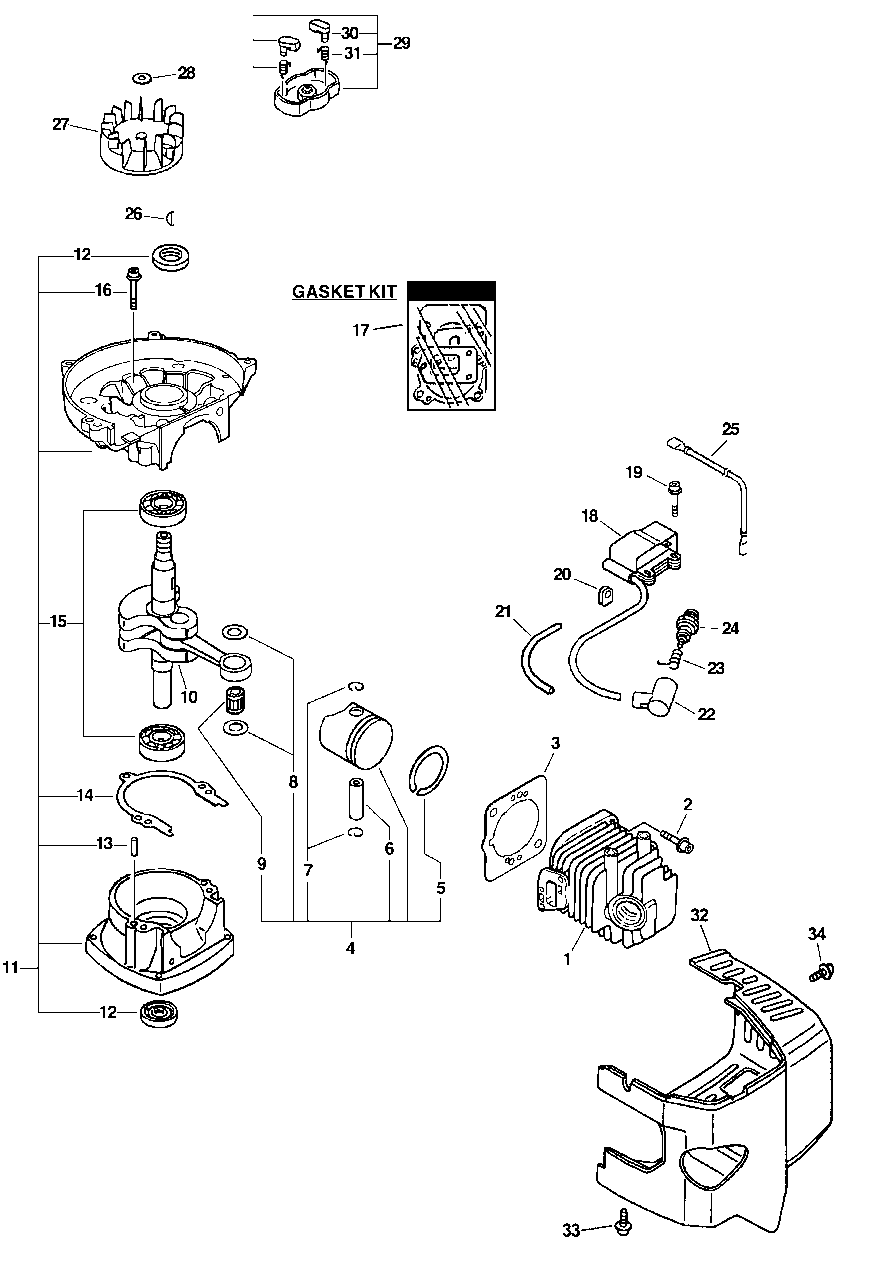 30
31
29
28
27
26
12
16
GASKET KIT
17
25
19
18
20
21
24
23
22
15
10
8
9
7
6
5
4
3
2
1
14
13
11
12
32
34
33