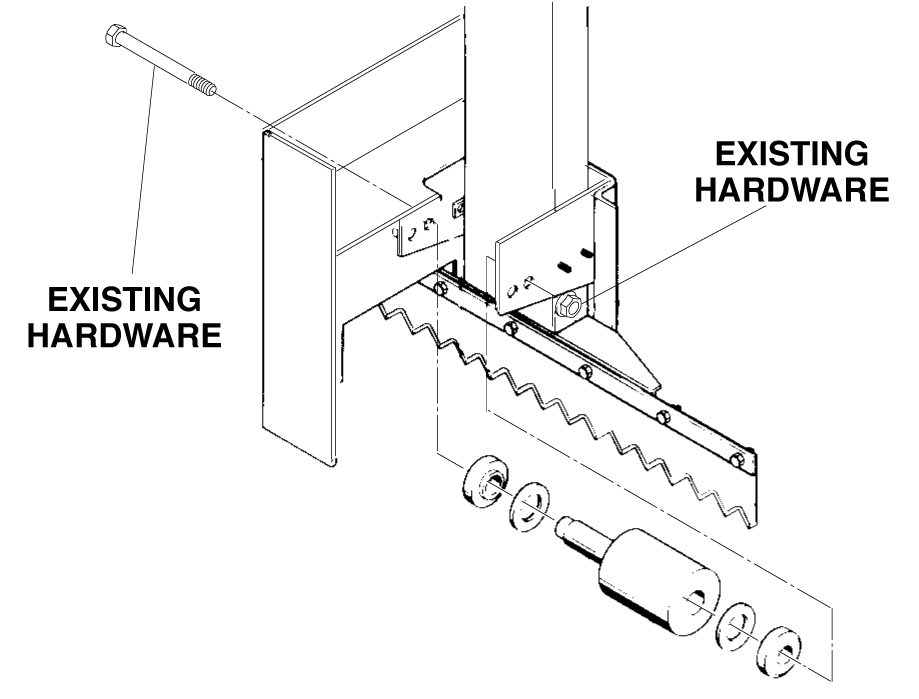 EXISTING HARDWARE

EXISTING HARDWARE