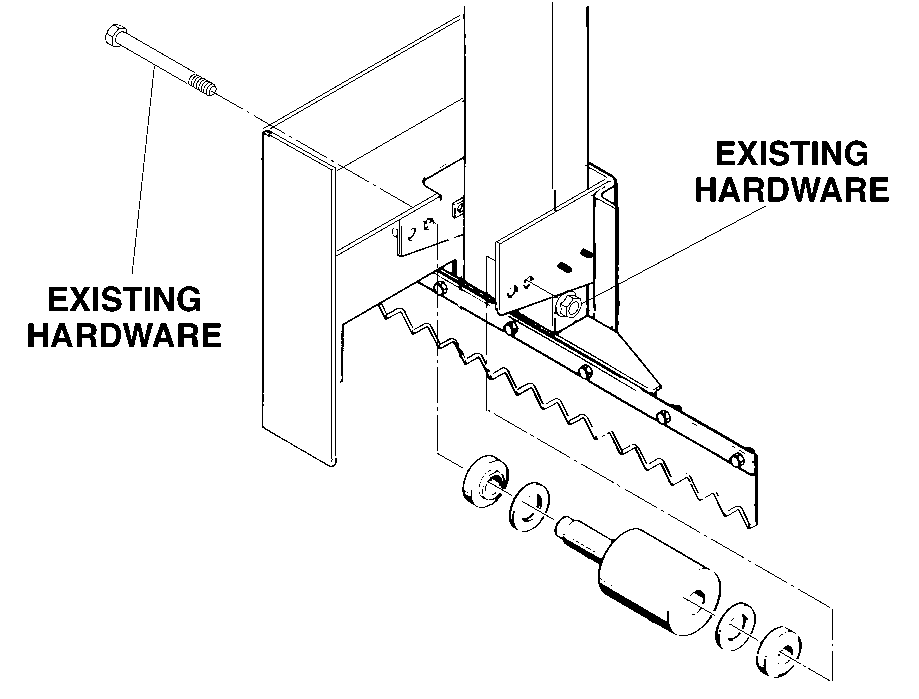 EXISTING HARDWARE

EXISTING HARDWARE