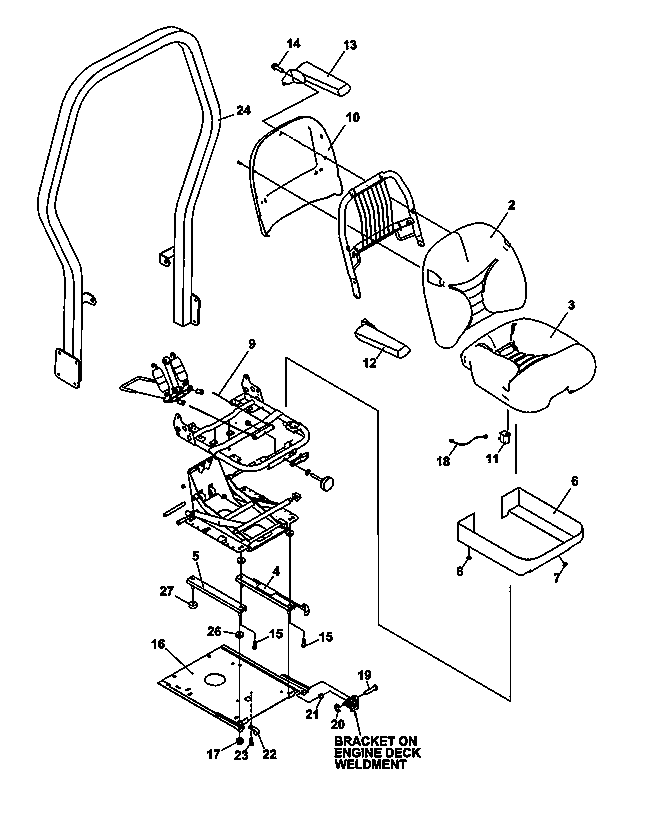 14
13
24
10
2
3
12
9
18
11
6
8
7
5
4
27
26
15
15
16
19
21
20
17
23
22
BRACKET ON ENGINE DECK WELDMENT