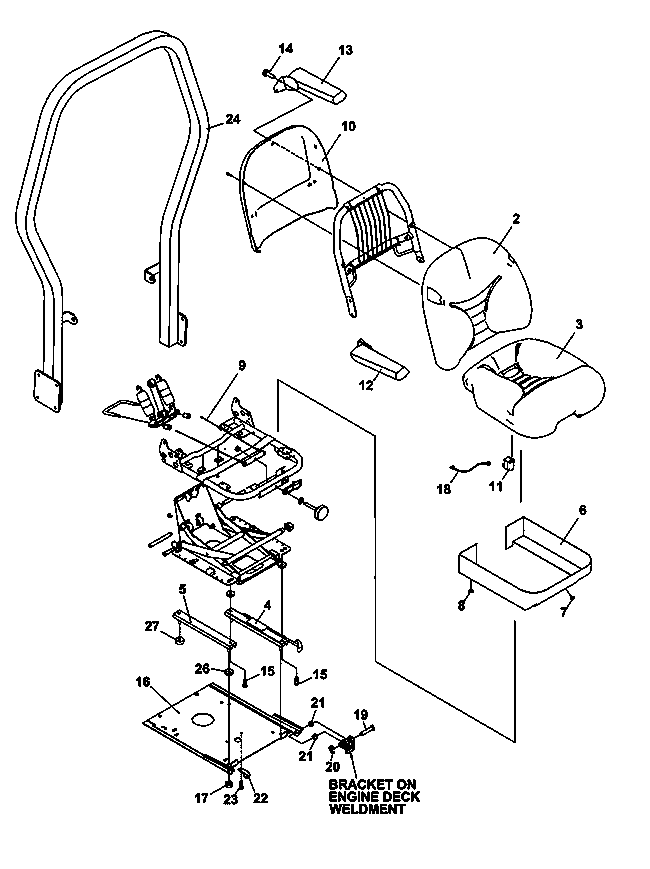 14
13
24
10
2
3
12
9
18
11
6
8
7
5
4
27
26
15
15
16
21
19
21
20
17
23
22
BRACKET ON ENGINE DECK WELDMENT