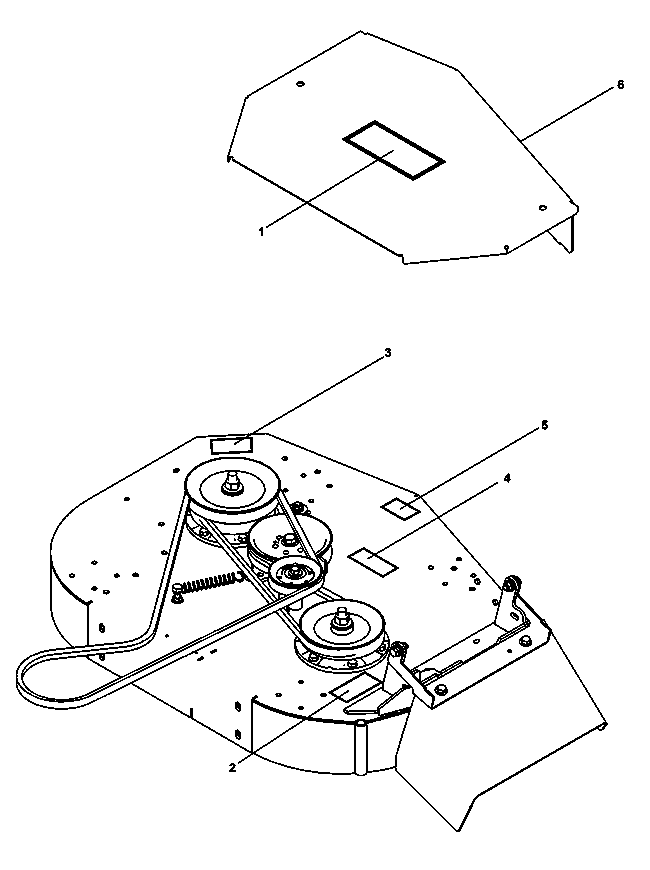 6
1
3
5
4
2