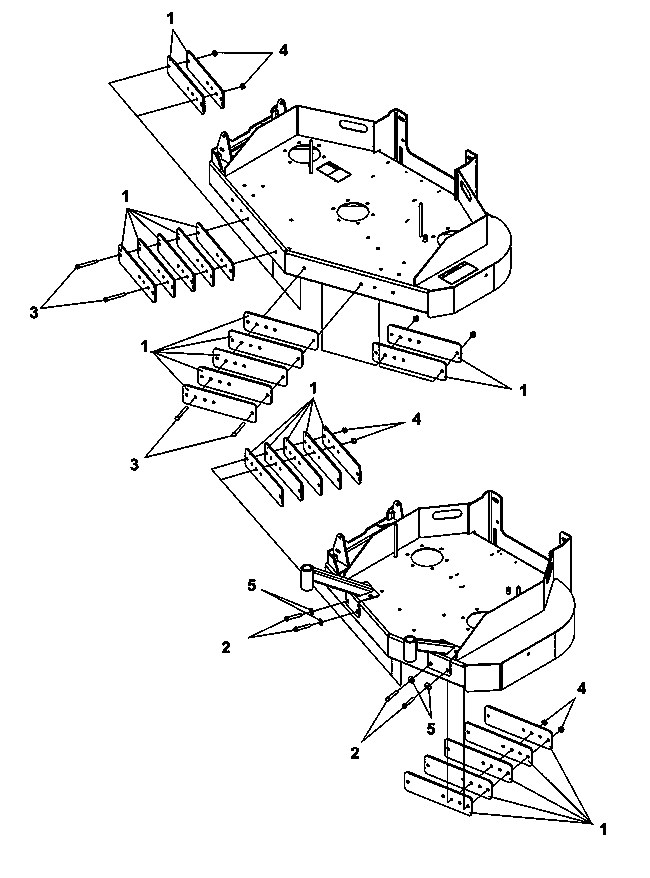 1
4
1
3
1
1
3
1
4
5
2
2
5
4
1