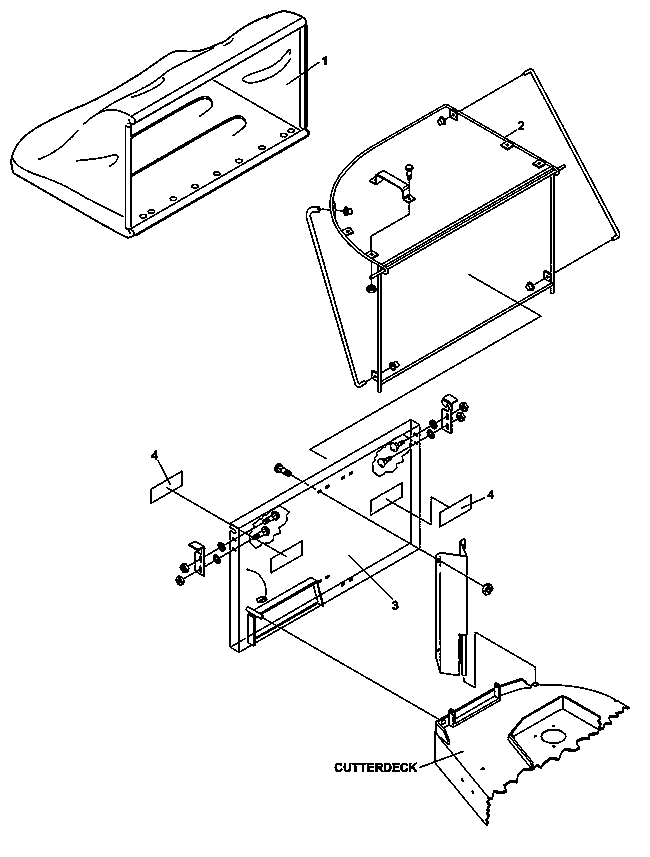 1
2
4
4
3
CUTTERDECK