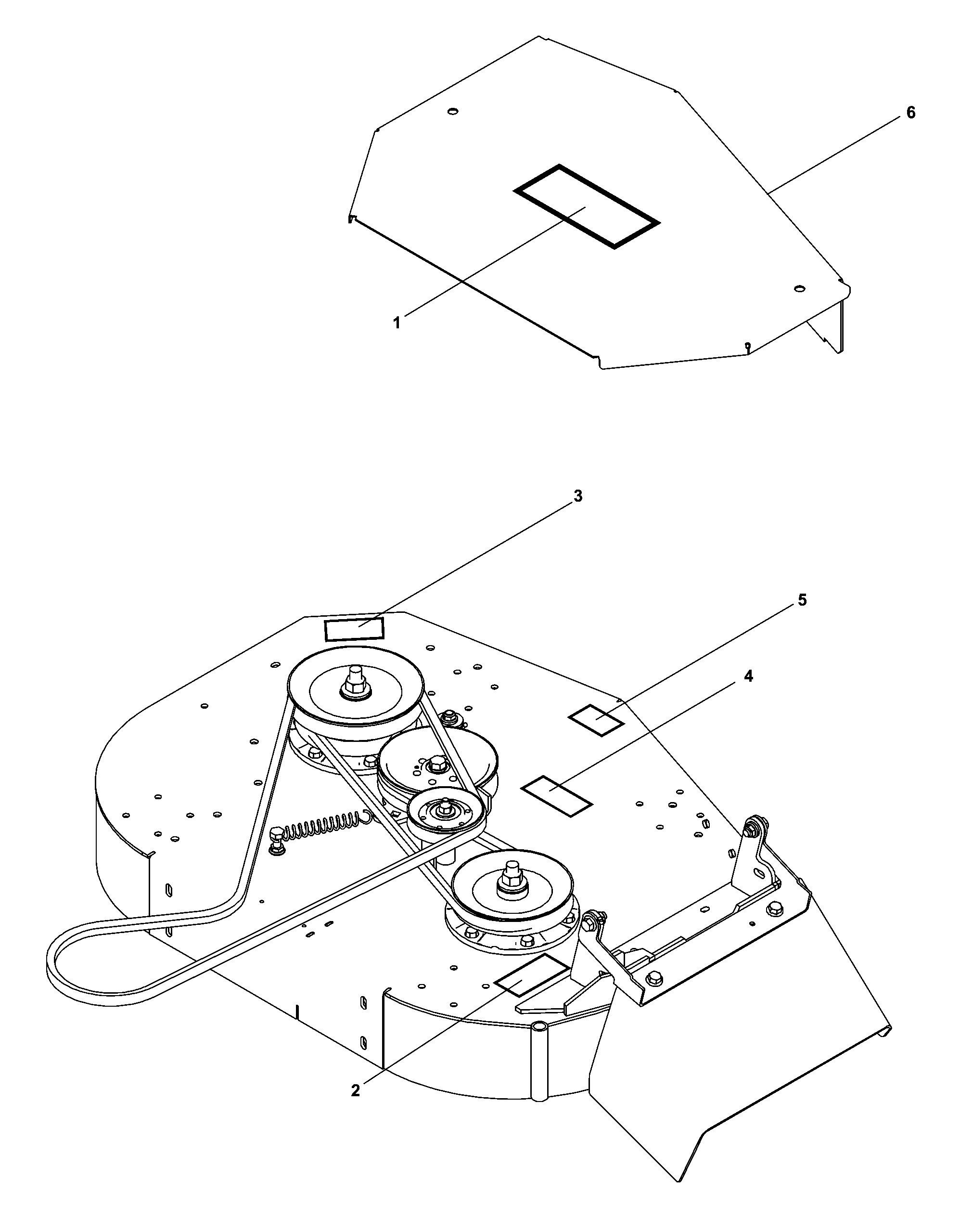 6
1
3
5
4
2