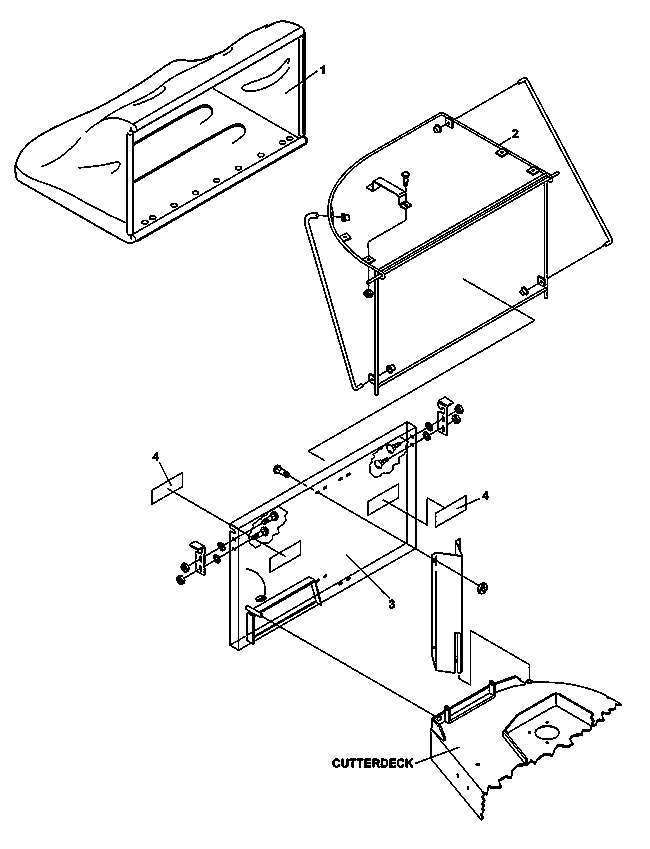 1
2
4
4
3
CUTTERDECK