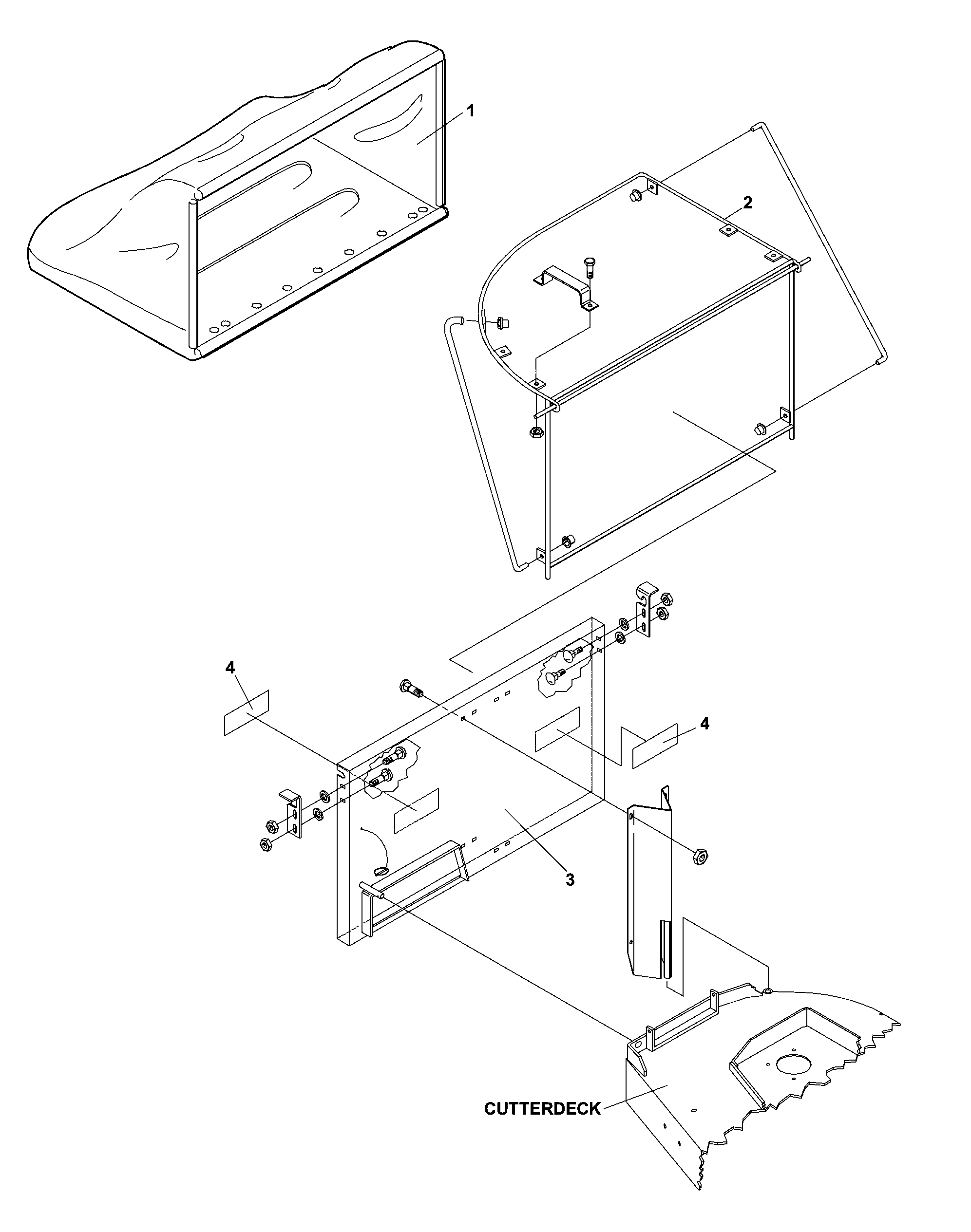 1

2

4

4

3

CUTTERDECK