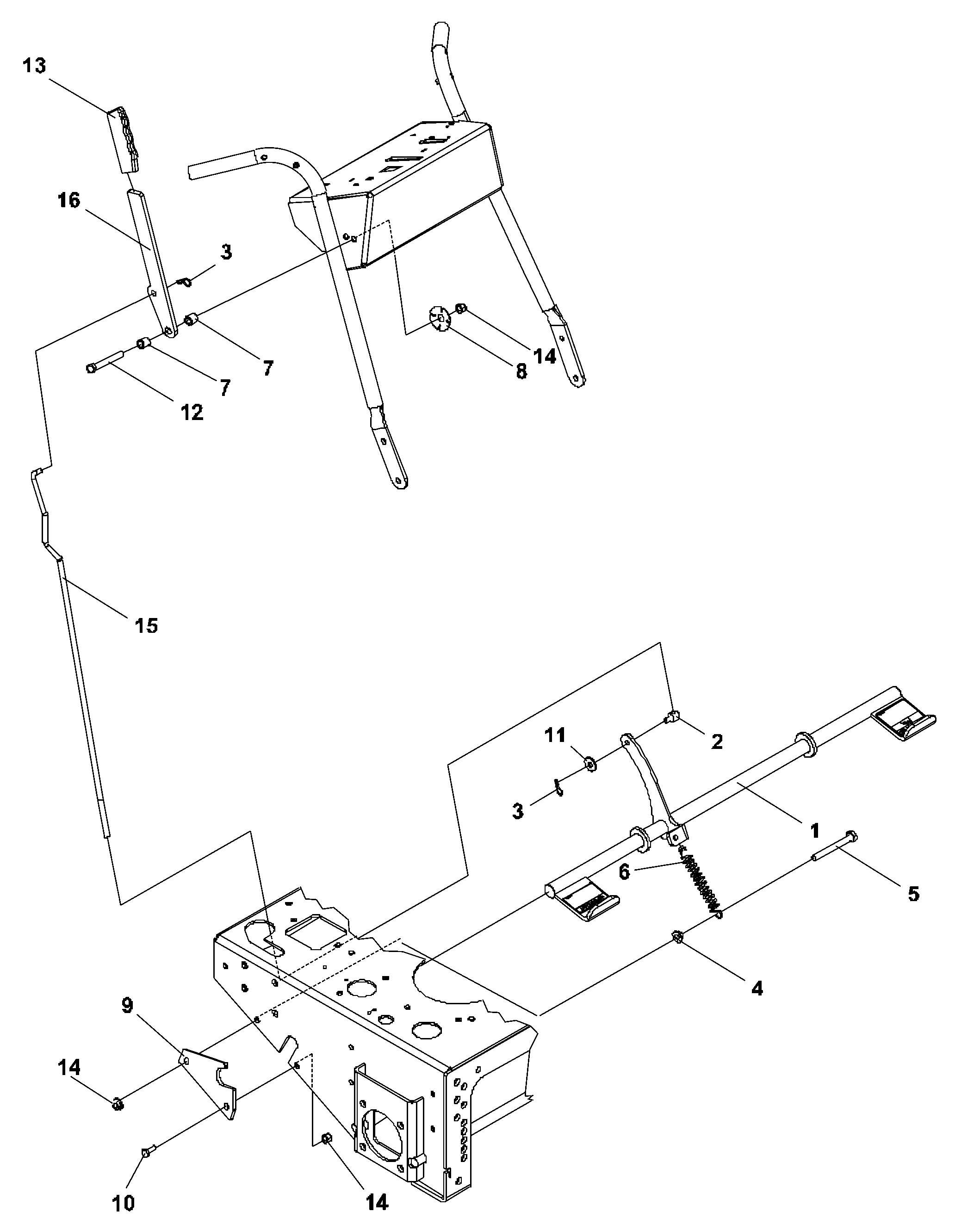 13
16
3
7
7
12
14
8
15
11
2
3
1
6
5
4
9
14
10
14