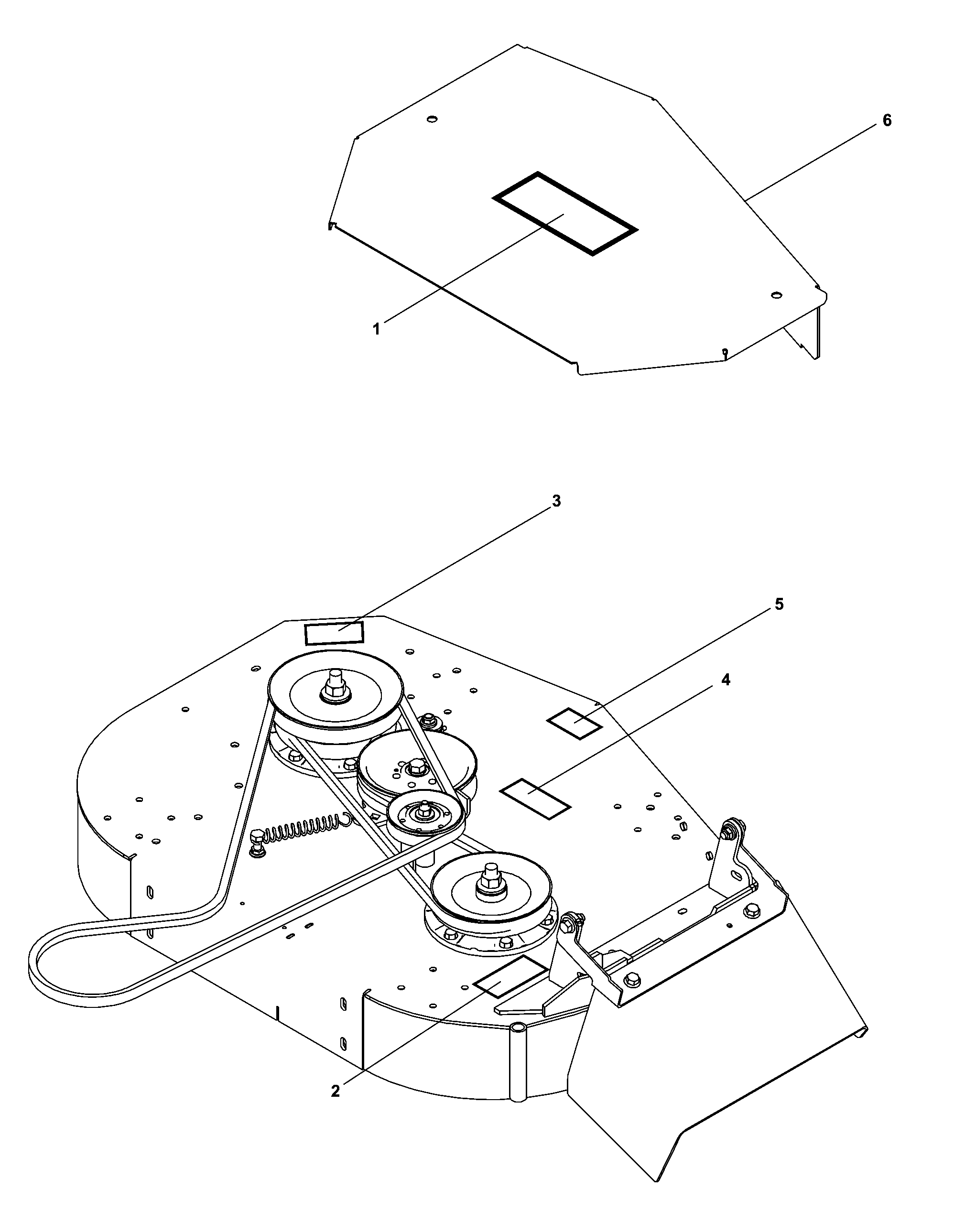 6
1
3
5
4
2